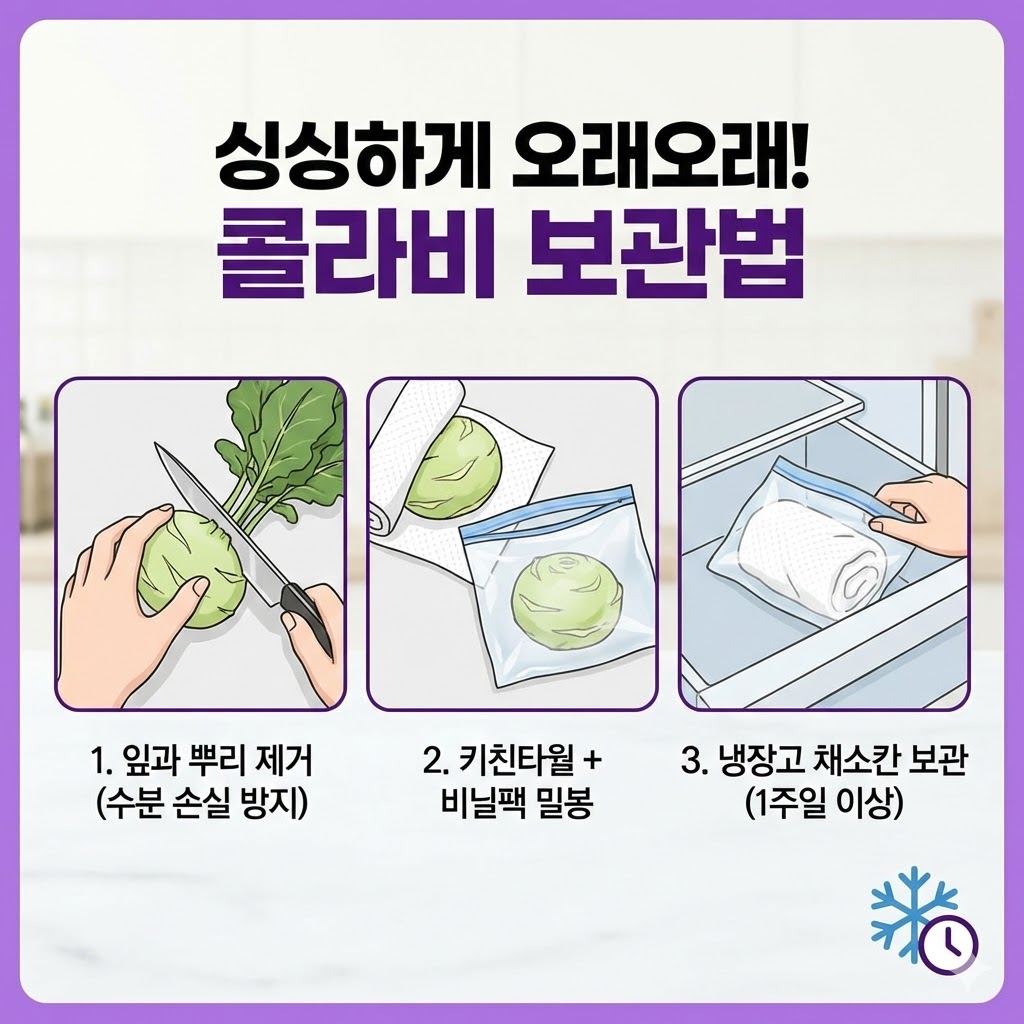 싱싱하게 오래오래!
콜라비 보관법

1. 잎과 뿌리 제거
(수분 손실 방지)

2. 키친타월 +
비닐팩 밀봉

3. 냉장고 채소칸 보관
(1주일 이상)