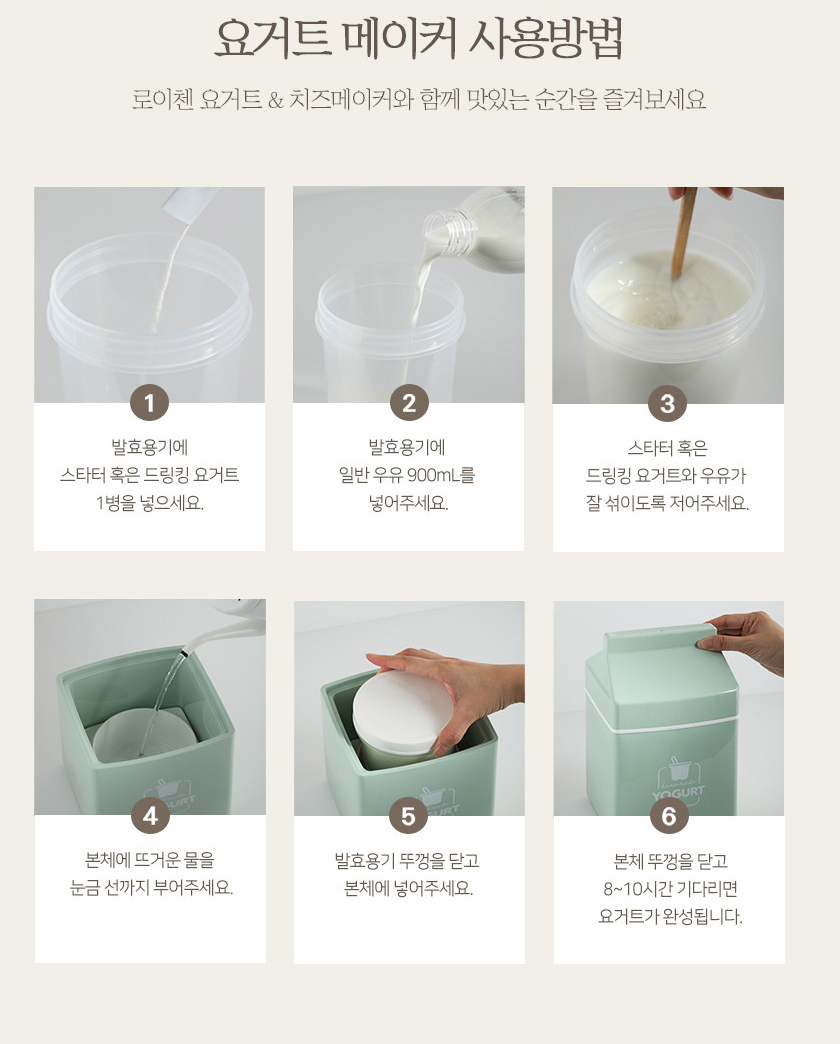 요거트 메이커 사용방법

로이첸 요거트 & 치즈메이커와 함께 맛있는 순간을 즐겨보세요

1

발효용기에
스타터 혹은 드링킹 요거트
1병을 넣으세요.

2

발효용기에
일반 우유 900mL를
넣어주세요.

3

스타터 혹은
드링킹 요거트와 우유가
잘 섞이도록 저어주세요.

YOGURT

4

본체에 뜨거운 물을
눈금 선까지 부어주세요.

5

발효용기 뚜껑을 닫고
본체에 넣어주세요.

YOGURT

6

본체 뚜껑을 닫고
8~10시간 기다리면
요거트가 완성됩니다.