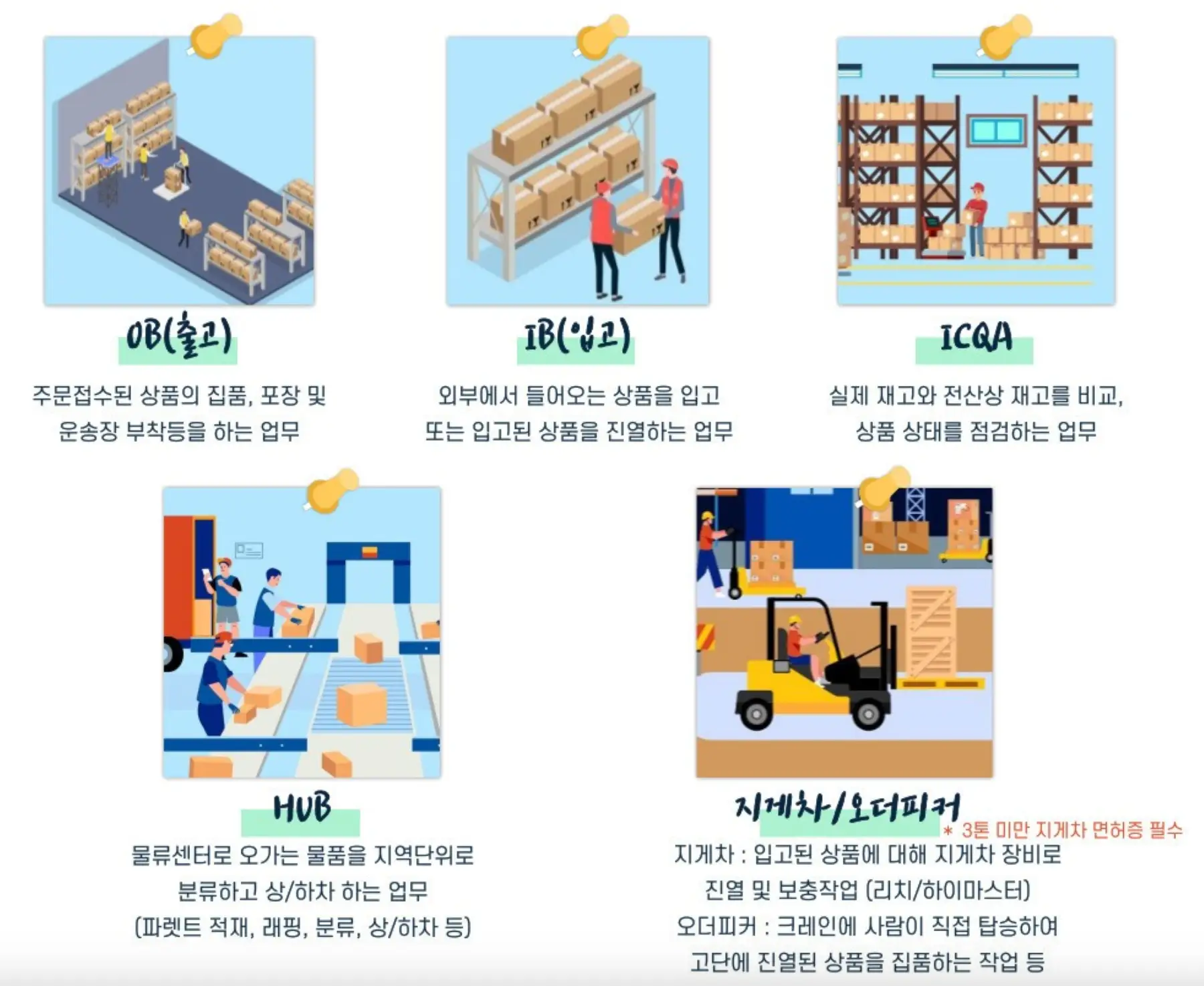 OB(출고)

주문접수된 상품의 집품, 포장 및 운송장 부착등을 하는 업무

IB(입고)

외부에서 들어오는 상품을 입고 또는 입고된 상품을 진열하는 업무

ICQA

실제 재고와 전산상 재고를 비교, 상품 상태를 점검하는 업무

HUB

물류센터로 오가는 물품을 지역단위로 분류하고 상/하차 하는 업무 (파렛트 적재, 래핑, 분류, 상/하차 등)

지게차/오더피커

* 3톤 미만 지게차 면허증 필수

지게차 : 입고된 상품에 대해 지게차 장비로 진열 및 보충작업 (리치/하이마스터)
오더피커 : 크레인에 사람이 직접 탑승하여 고단에 진열된 상품을 집품하는 작업 등