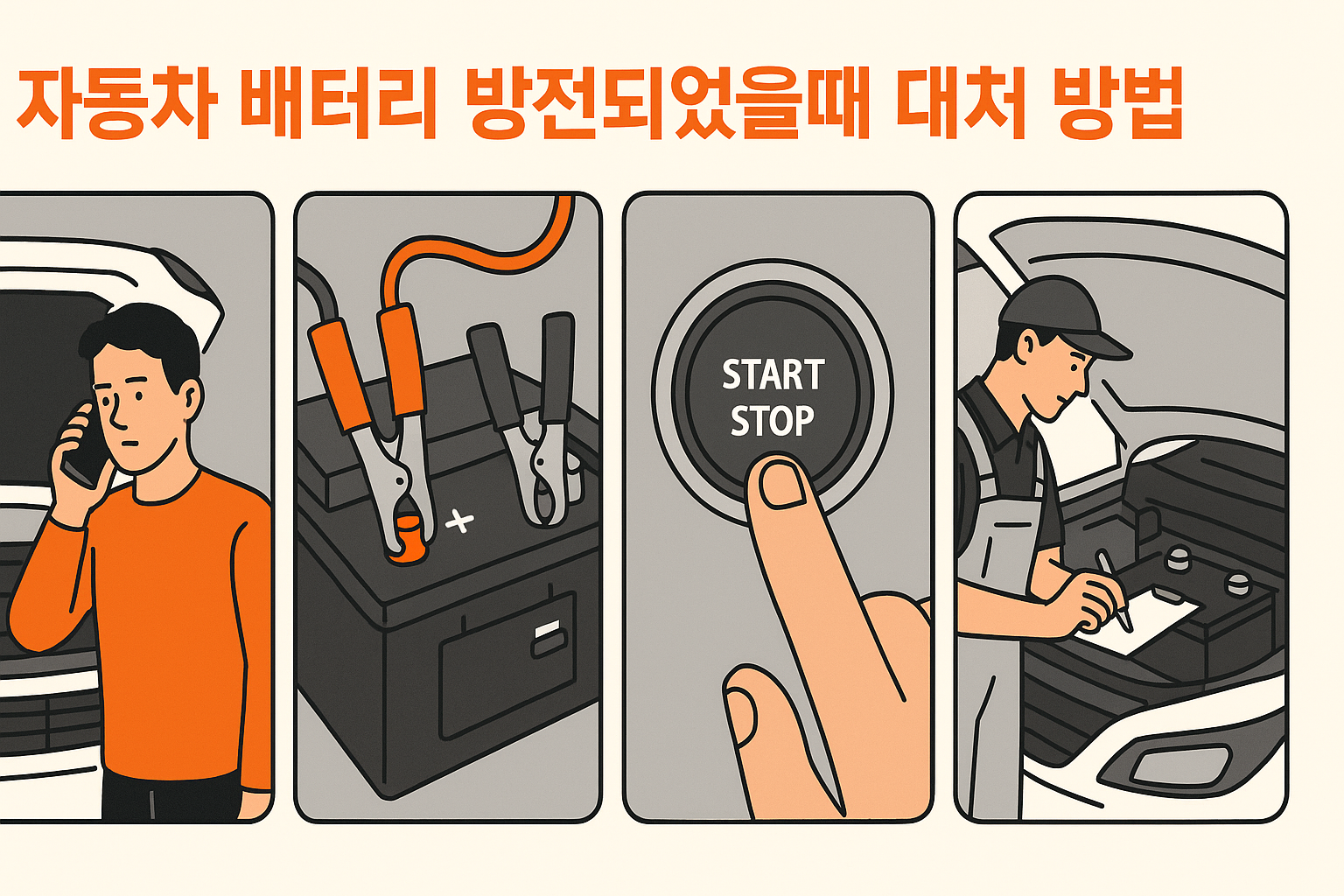 자동차 배터리 방전되었을때 대처 방법

+

START
STOP