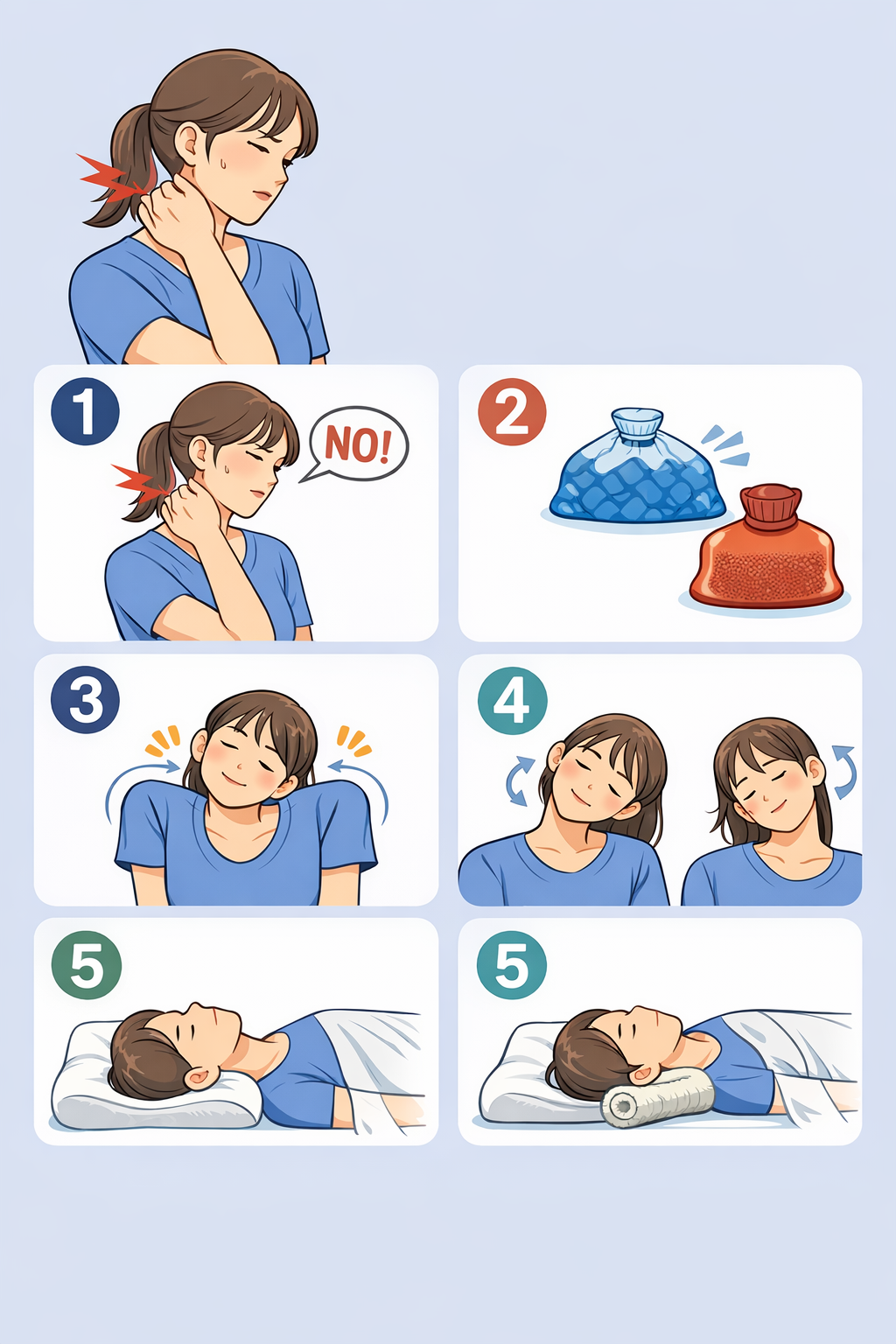 1
NO!
2
3
4
5
5