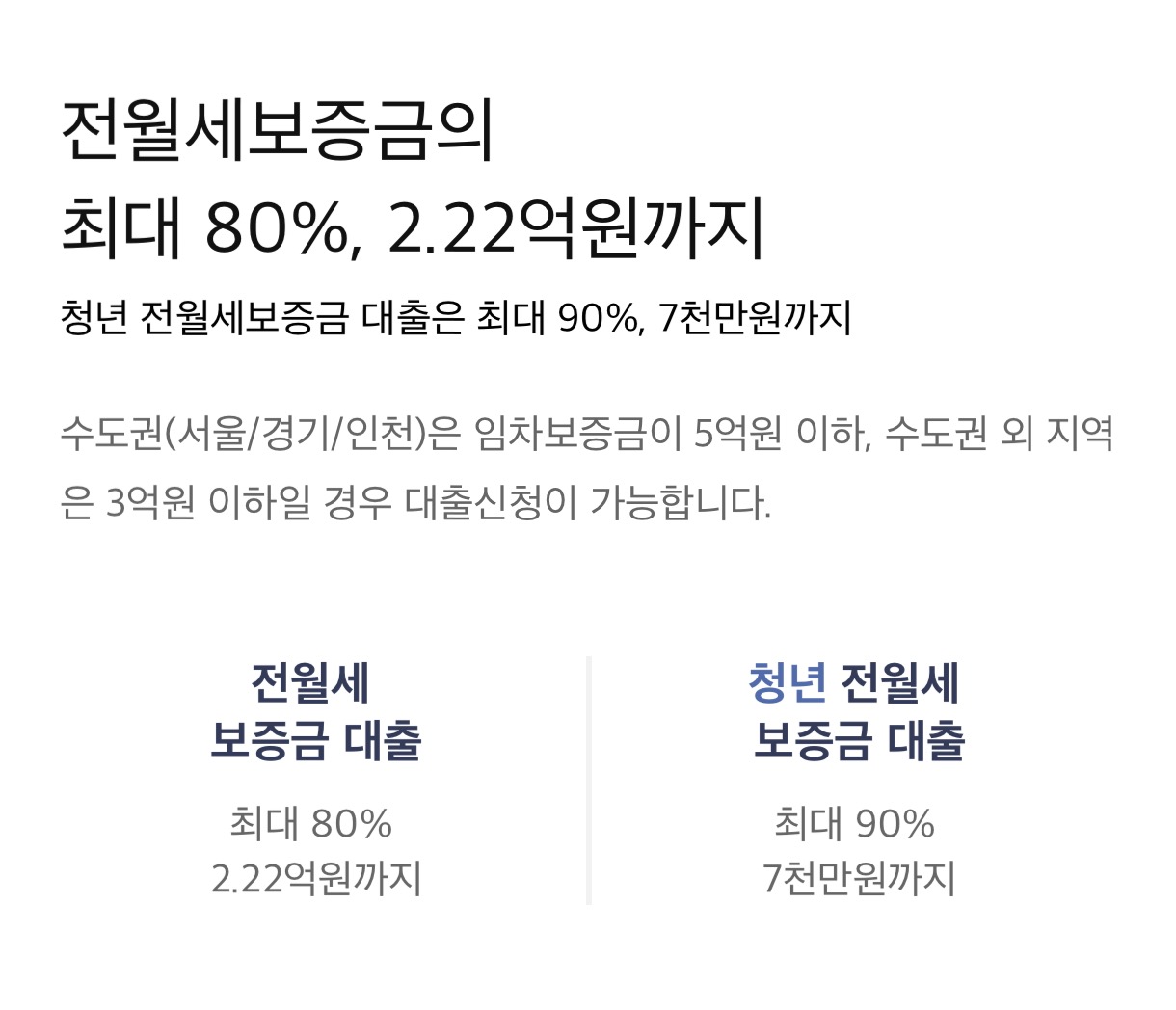 전월세보증금의
최대 80%, 2.22억원까지

청년 전월세보증금 대출은 최대 90%, 7천만원까지

수도권(서울/경기/인천)은 임차보증금이 5억원 이하, 수도권 외 지역은 3억원 이하일 경우 대출신청이 가능합니다.

전월세
보증금 대출

최대 80%
2.22억원까지

청년 전월세
보증금 대출

최대 90%
7천만원까지