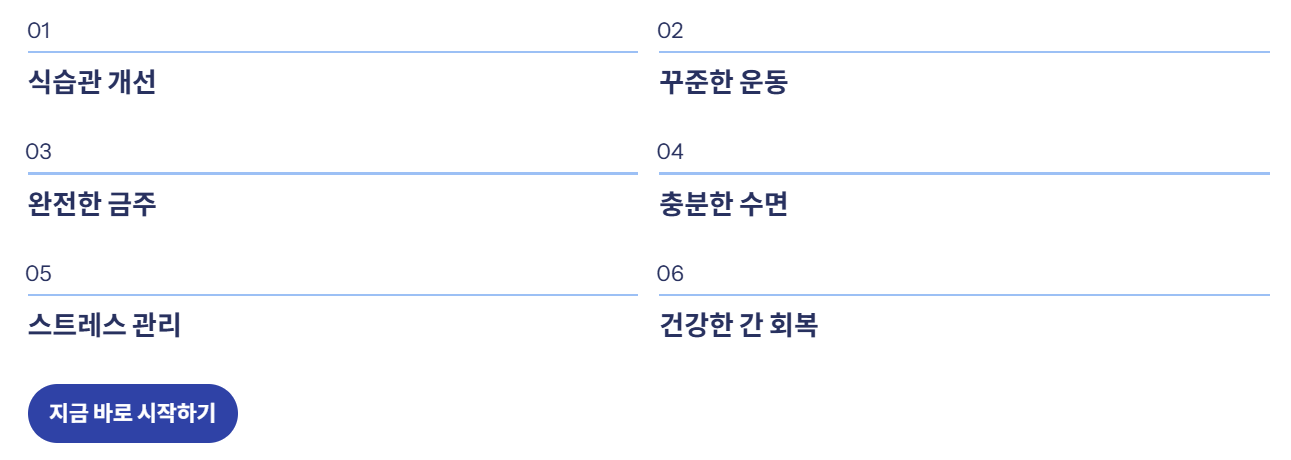 01
식습관 개선

02
꾸준한 운동

03
완전한 금주

04
충분한 수면

05
스트레스 관리

06
건강한 간 회복

지금 바로 시작하기