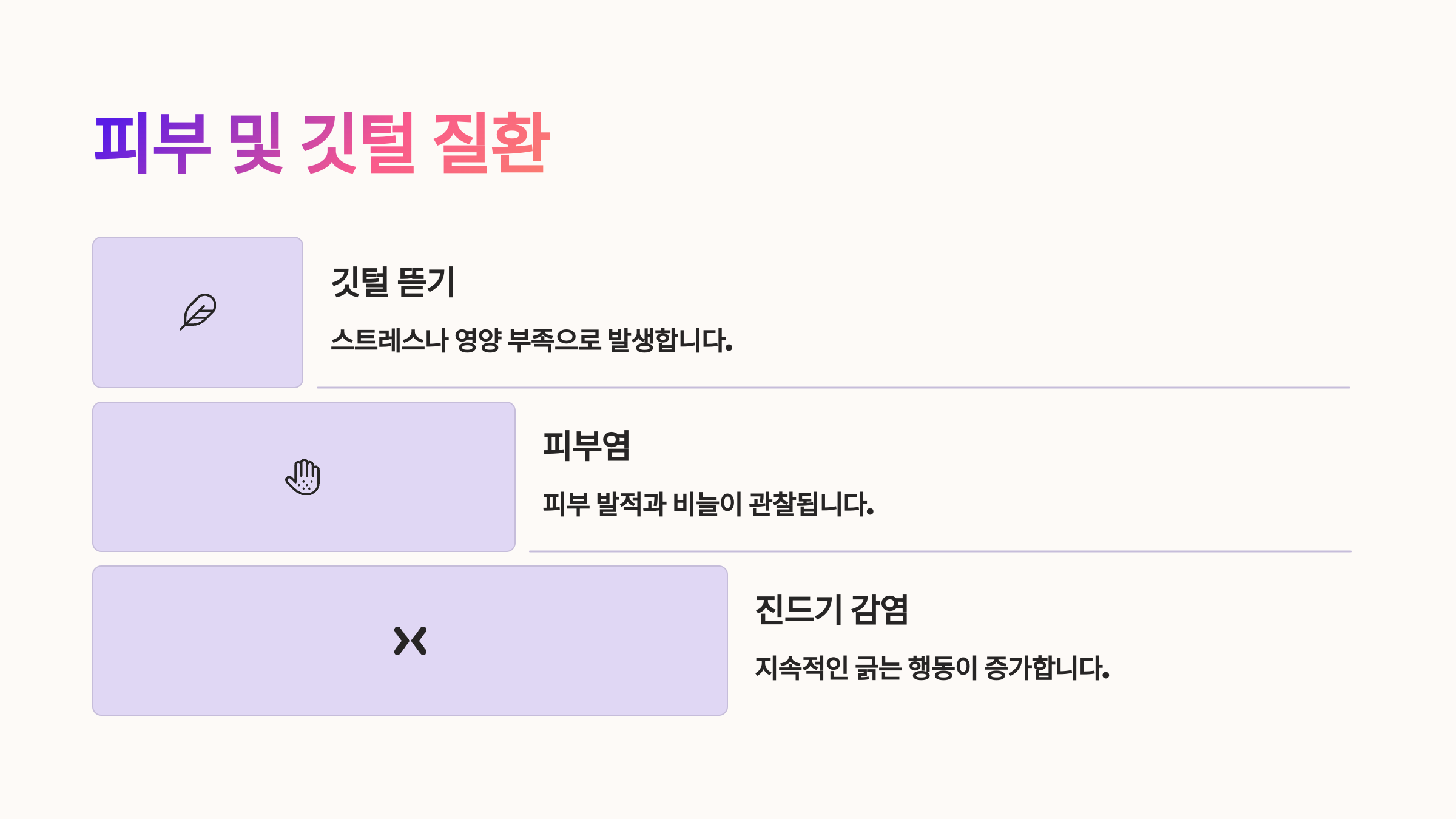 피부 및 깃털 질환

깃털 뜯기

스트레스나 영양 부족으로 발생합니다.

피부염

피부 발적과 비늘이 관찰됩니다.

진드기 감염

지속적인 긁는 행동이 증가합니다.