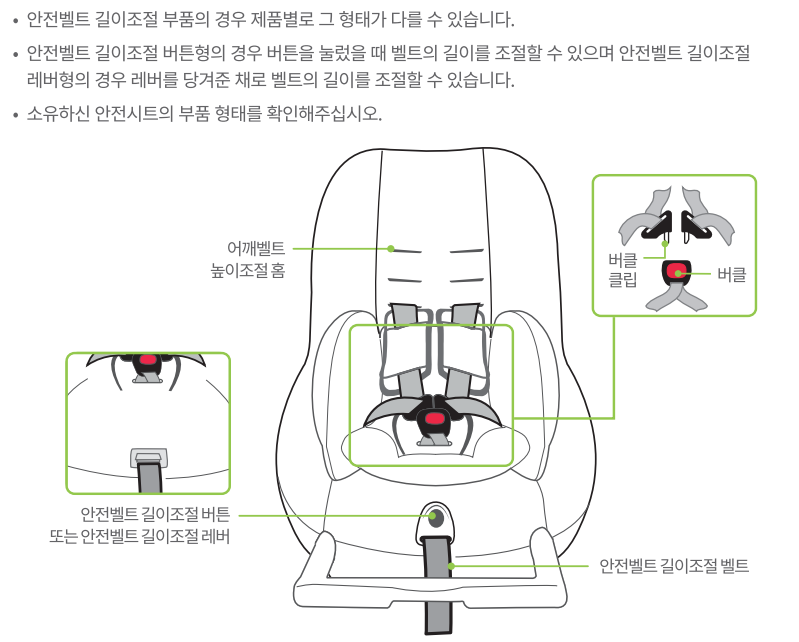 • 안전벨트 길이조절 부품의 경우 제품별로 그 형태가 다를 수 있습니다.

• 안전벨트 길이조절 버튼형의 경우 버튼을 눌렀을 때 벨트의 길이를 조절할 수 있으며 안전벨트 길이조절 레버형의 경우 레버를 당겨준 채로 벨트의 길이를 조절할 수 있습니다.

• 소유하신 안전시트의 부품 형태를 확인해주십시오.

어깨벨트 높이조절 홈

버클 클립

버클

안전벨트 길이조절 버튼 또는 안전벨트 길이조절 레버

안전벨트 길이조절 벨트