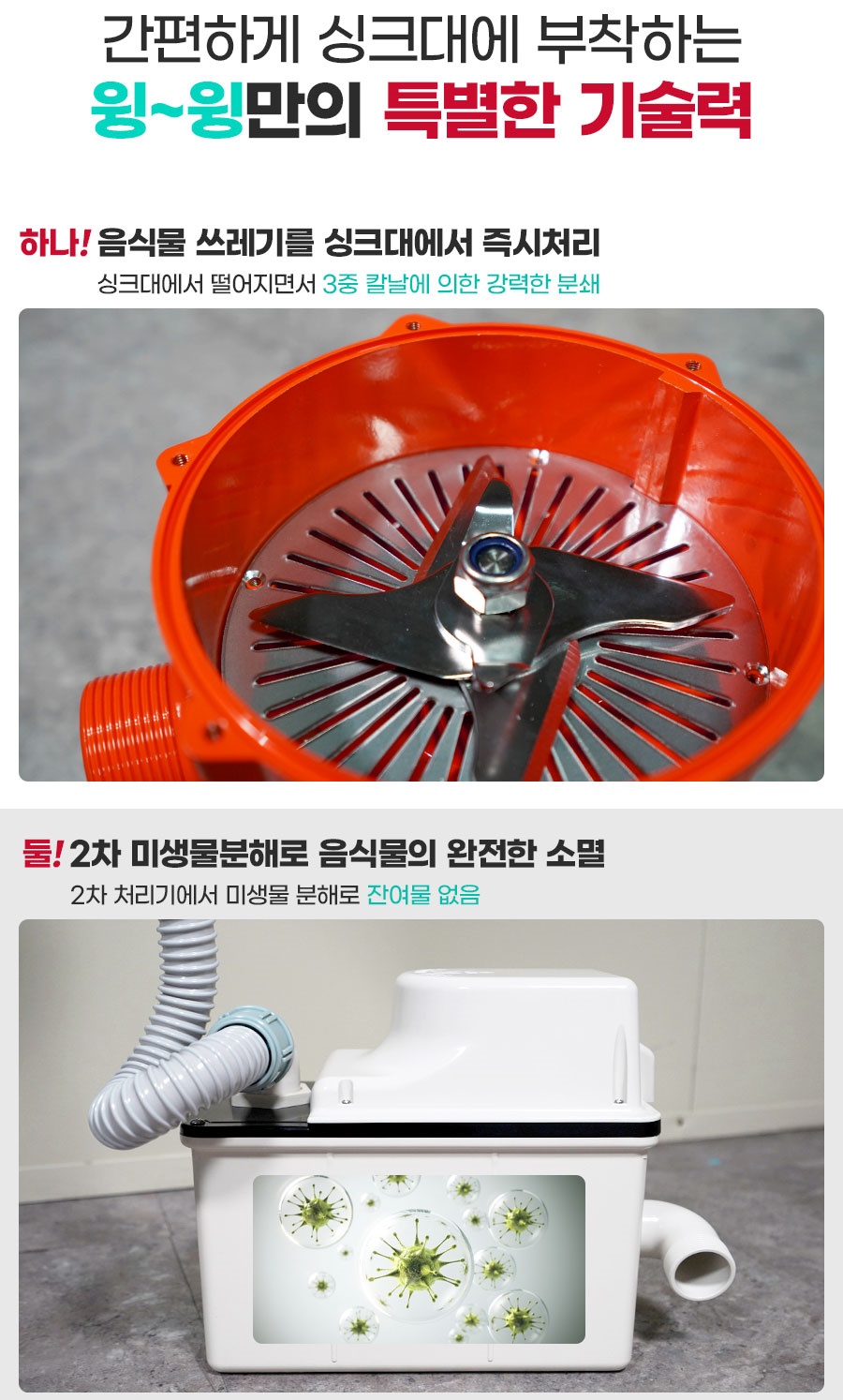 간편하게 싱크대에 부착하는
윙~윙만의 특별한 기술력

하나! 음식물 쓰레기를 싱크대에서 즉시처리
싱크대에서 떨어지면서 3중 칼날에 의한 강력한 분쇄

둘! 2차 미생물분해로 음식물의 완전한 소멸
2차 처리기에서 미생물 분해로 잔여물 없음