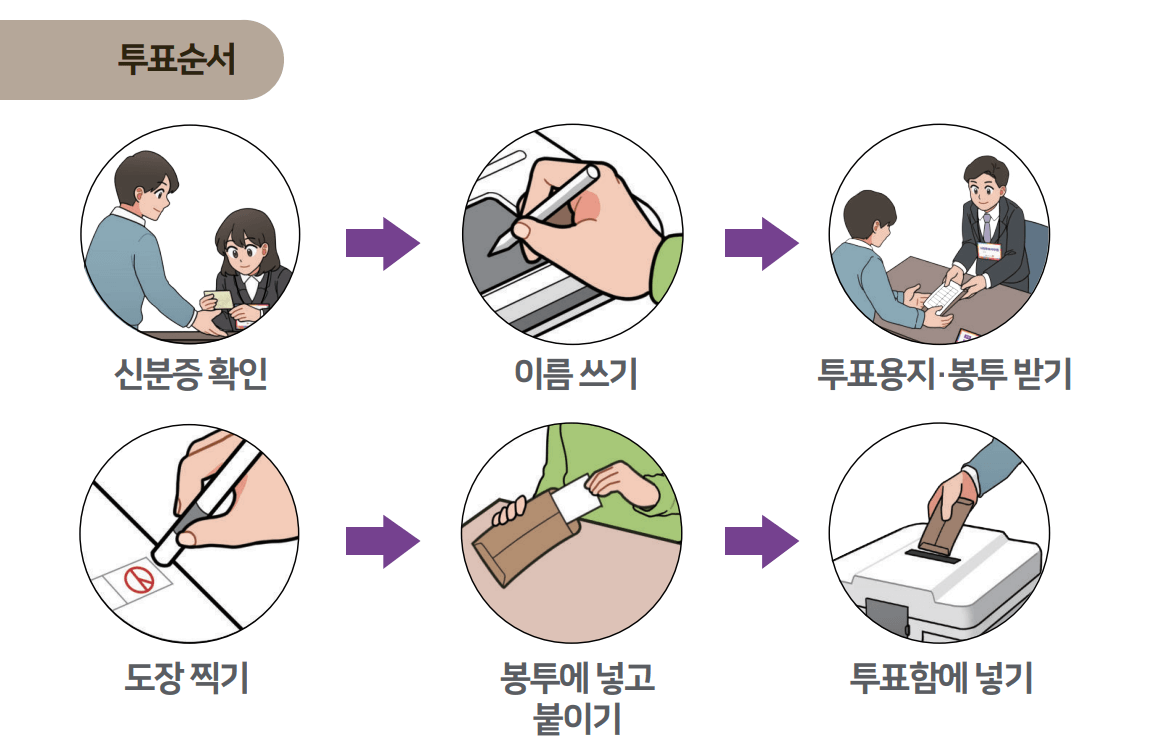 투표순서

신분증 확인

이름 쓰기

투표용지·봉투 받기

도장 찍기

봉투에 넣고 붙이기

투표함에 넣기