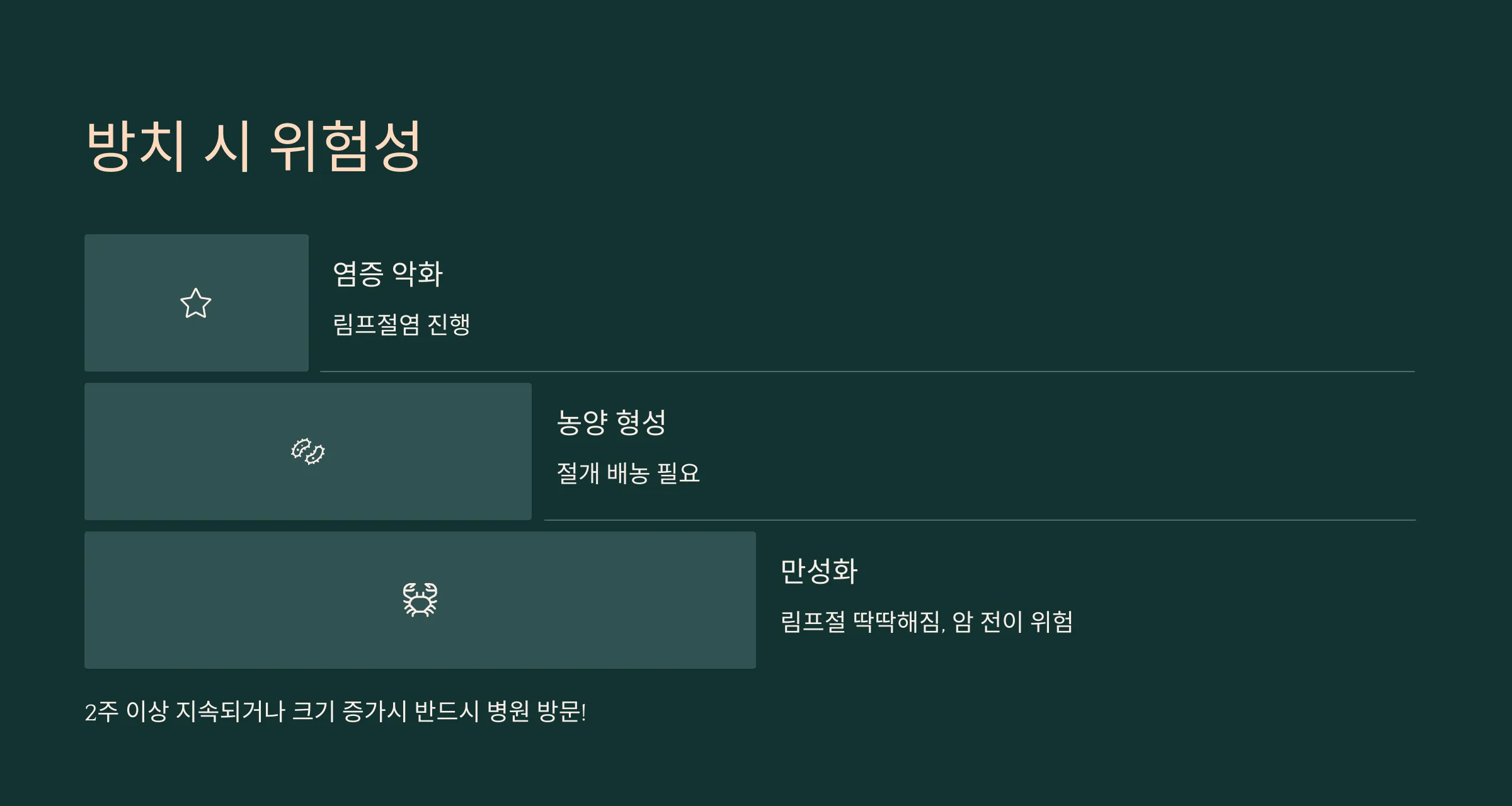 방치 시 위험성

염증 악화

림프절염 진행

농양 형성

절개 배농 필요

만성화

림프절 딱딱해짐, 암 전이 위험

2주 이상 지속되거나 크기 증가시 반드시 병원 방문!