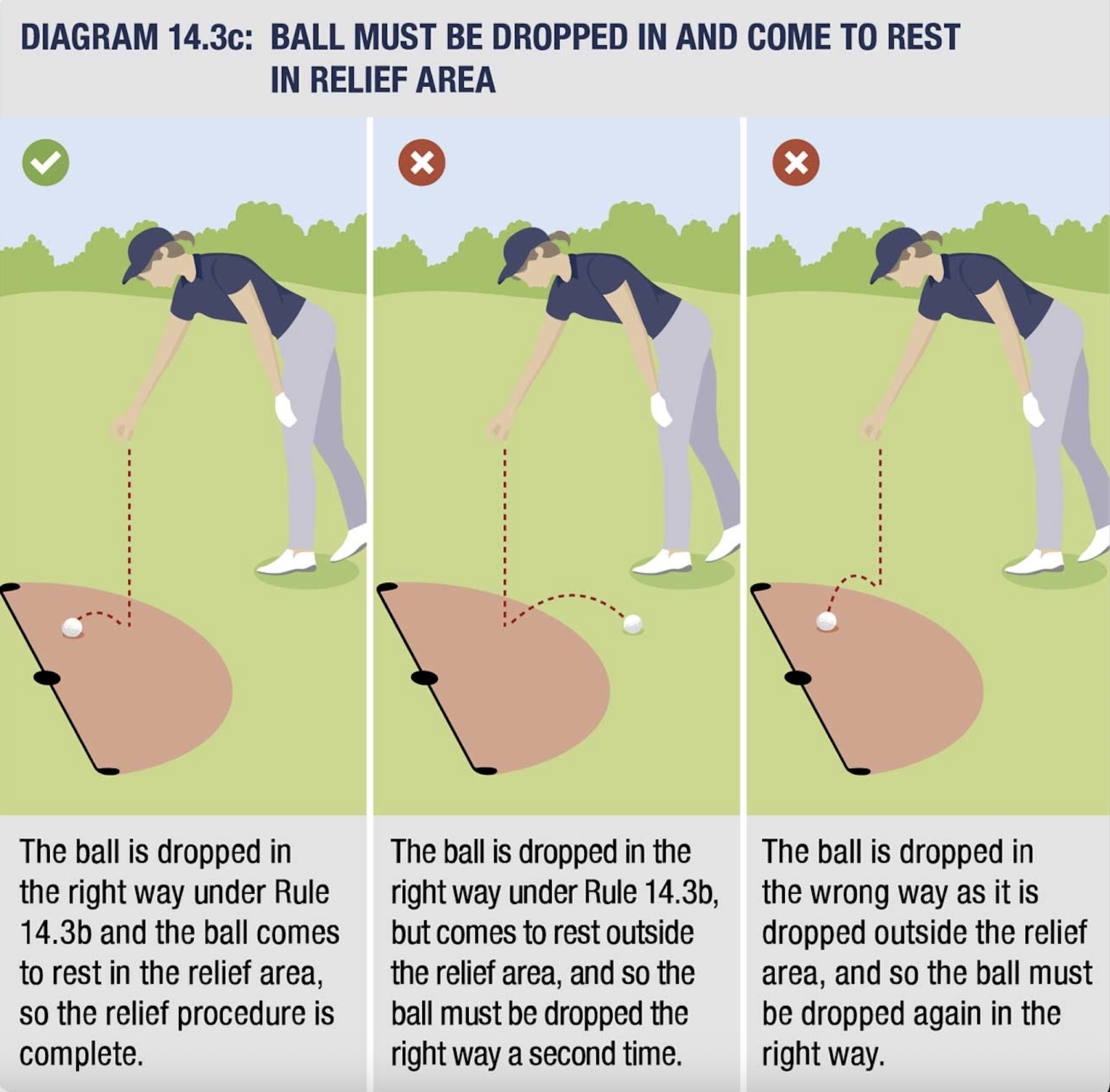 DIAGRAM 14.3c: BALL MUST BE DROPPED IN AND COME TO REST IN RELIEF AREA

The ball is dropped in the right way under Rule 14.3b and the ball comes to rest in the relief area, so the relief procedure is complete.

The ball is dropped in the right way under Rule 14.3b, but comes to rest outside the relief area, and so the ball must be dropped the right way a second time.

The ball is dropped in the wrong way as it is dropped outside the relief area, and so the ball must be dropped again in the right way.