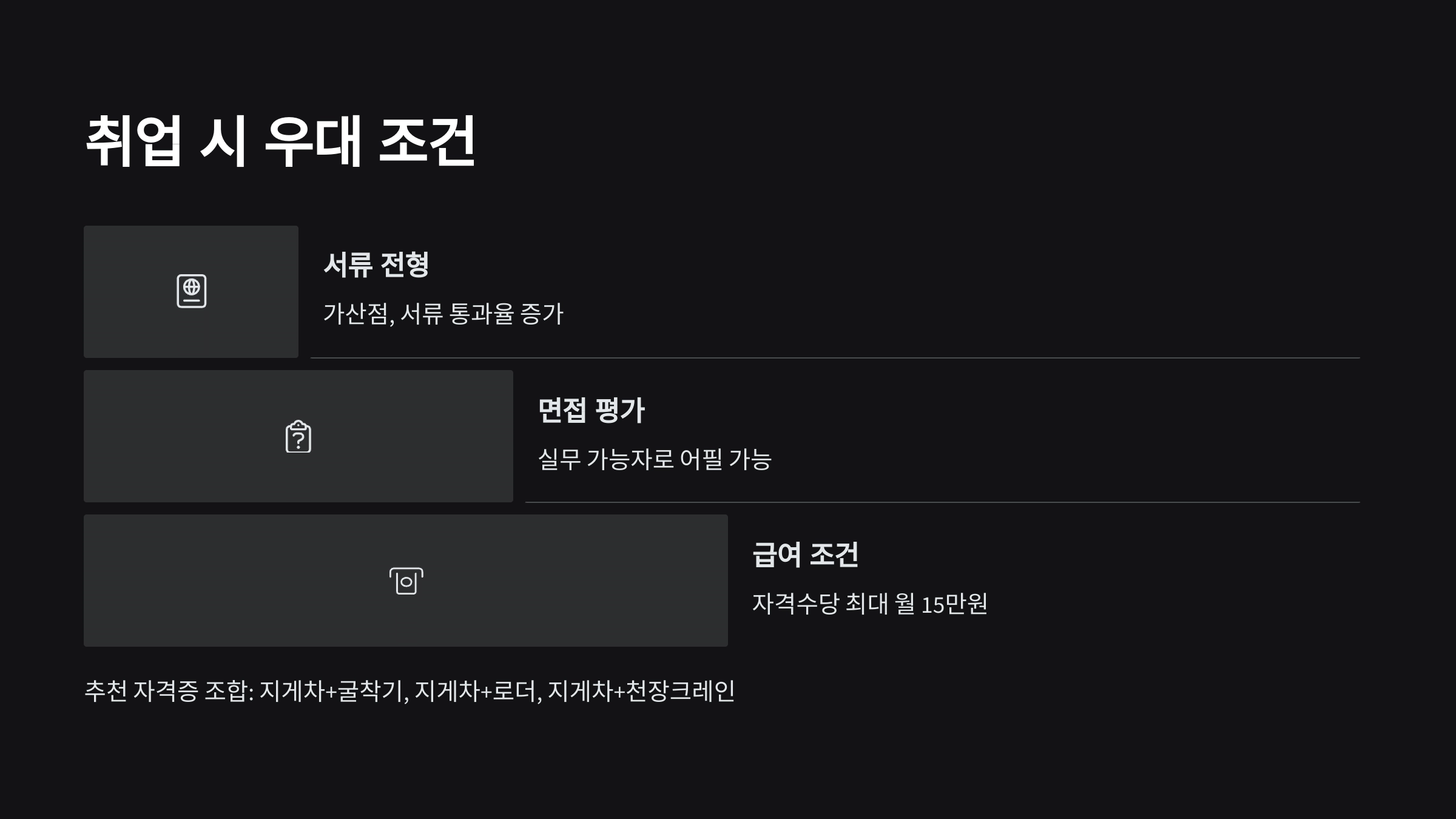 취업 시 우대 조건

서류 전형

가산점, 서류 통과율 증가

면접 평가

실무 가능자로 어필 가능

급여 조건

자격수당 최대 월 15만원

추천 자격증 조합: 지게차+굴착기, 지게차+로더, 지게차+천장크레인