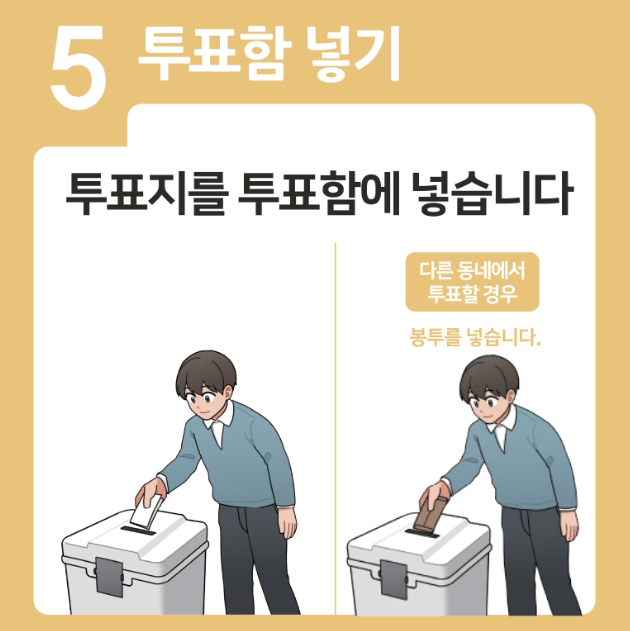 5 투표함 넣기

투표지를 투표함에 넣습니다

다른 동네에서 투표할 경우

봉투를 넣습니다.