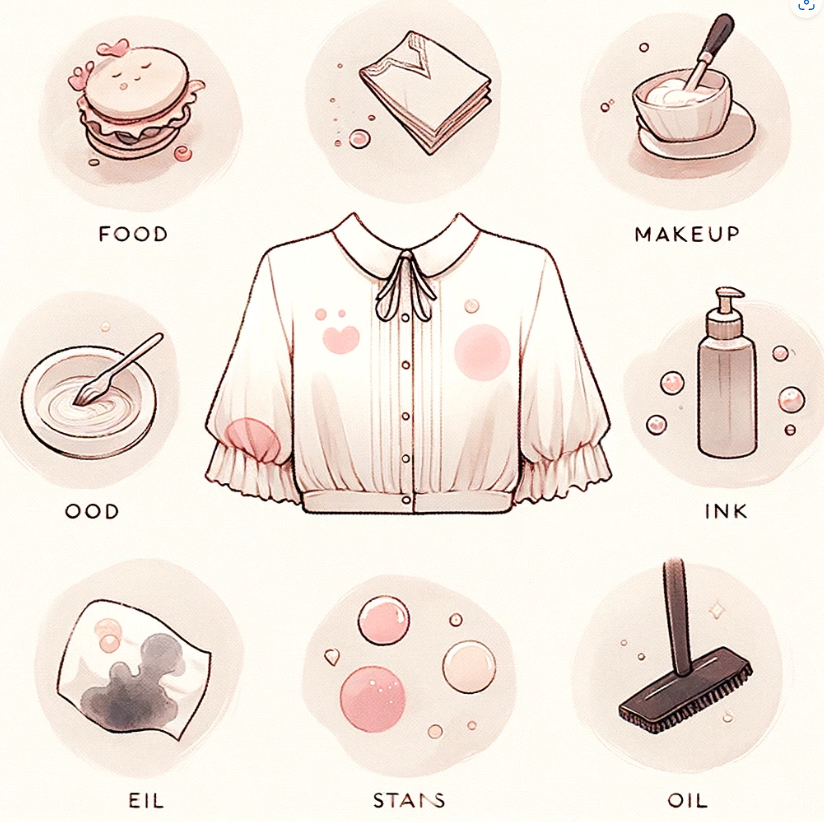 FOOD

MAKEUP

OOD

INK

EIL

STANS

OIL