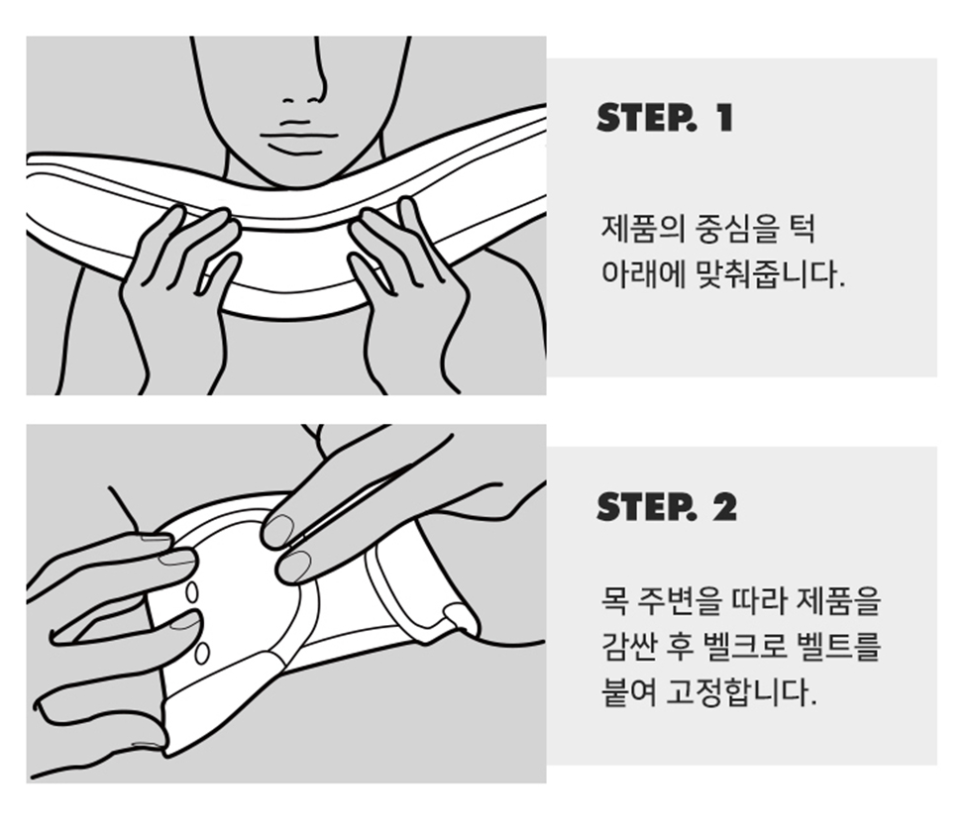 STEP. 1

제품의 중심을 턱 아래에 맞춰줍니다.

STEP. 2

목 주변을 따라 제품을 감싼 후 벨크로 벨트를 붙여 고정합니다.