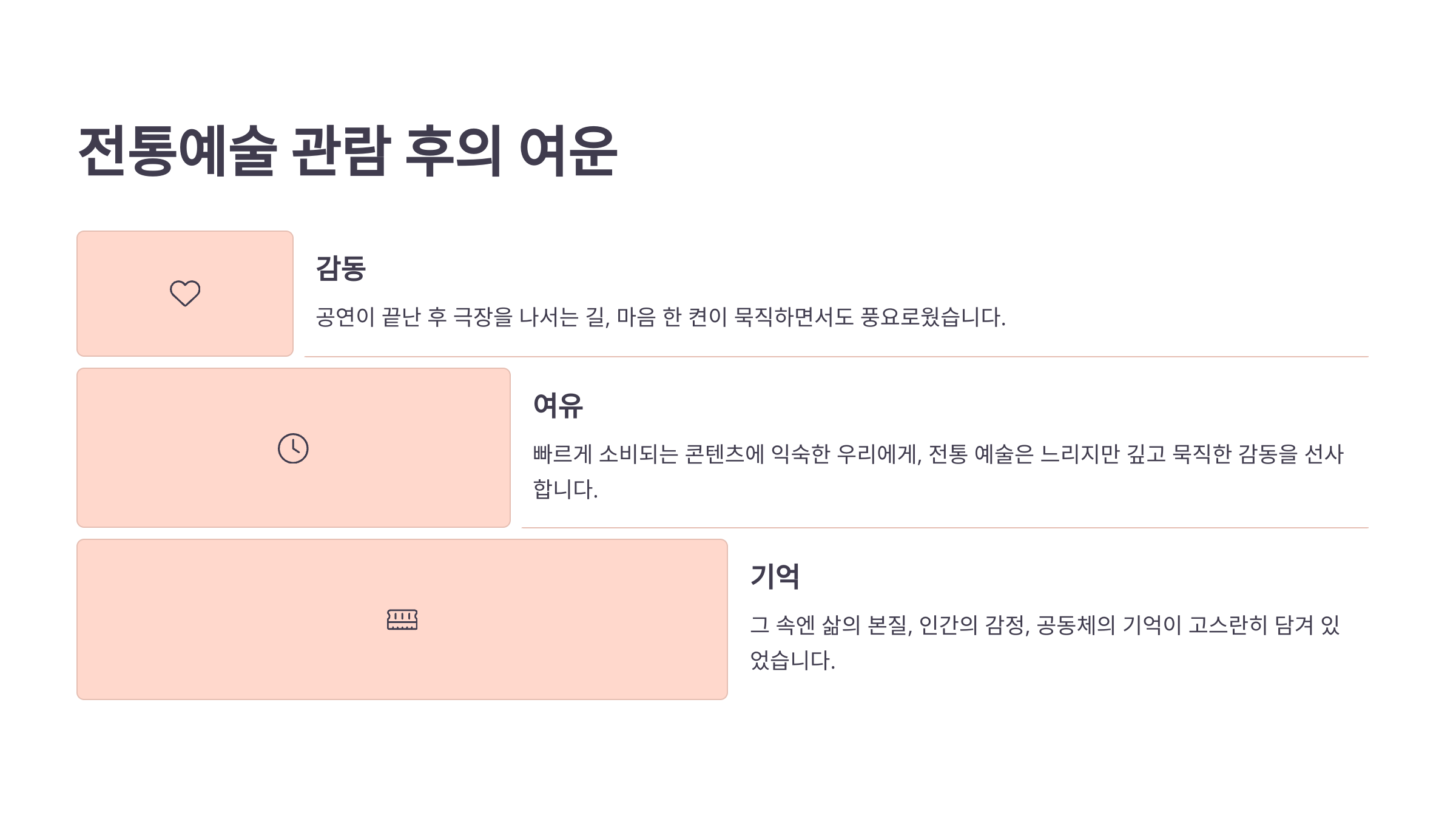 전통예술 관람 후의 여운

감동

공연이 끝난 후 극장을 나서는 길, 마음 한 켠이 묵직하면서도 풍요로웠습니다.

여유

빠르게 소비되는 콘텐츠에 익숙한 우리에게, 전통 예술은 느리지만 깊고 묵직한 감동을 선사합니다.

기억

그 속엔 삶의 본질, 인간의 감정, 공동체의 기억이 고스란히 담겨 있었습니다.