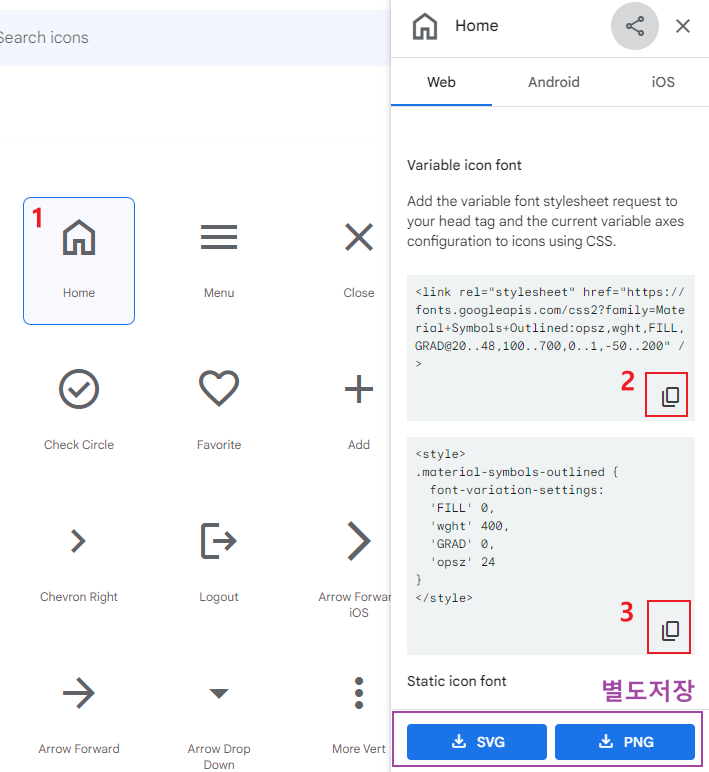 Search icons

1

Home

Menu

Close

Check Circle

Favorite

Add

Chevron Right

Logout

Arrow Forwar iOS

Arrow Forward

Arrow Drop Down

More Vert

Home

Web

Android

iOS

Variable icon font

Add the variable font stylesheet request to your head tag and the current variable axes configuration to icons using CSS.

<link rel="stylesheet" href="https://fonts.googleapis.com/css2?family=Material+Symbols+Outlined:opsz,wght,FILL,GRAD@20..48,100..700,0..1,-50..200" />

2

<style>
.material-symbols-outlined {
  font-variation-settings:
  'FILL' 0,
  'wght' 400,
  'GRAD' 0,
  'opsz' 24
}
</style>

3

Static icon font

별도저장

SVG

PNG