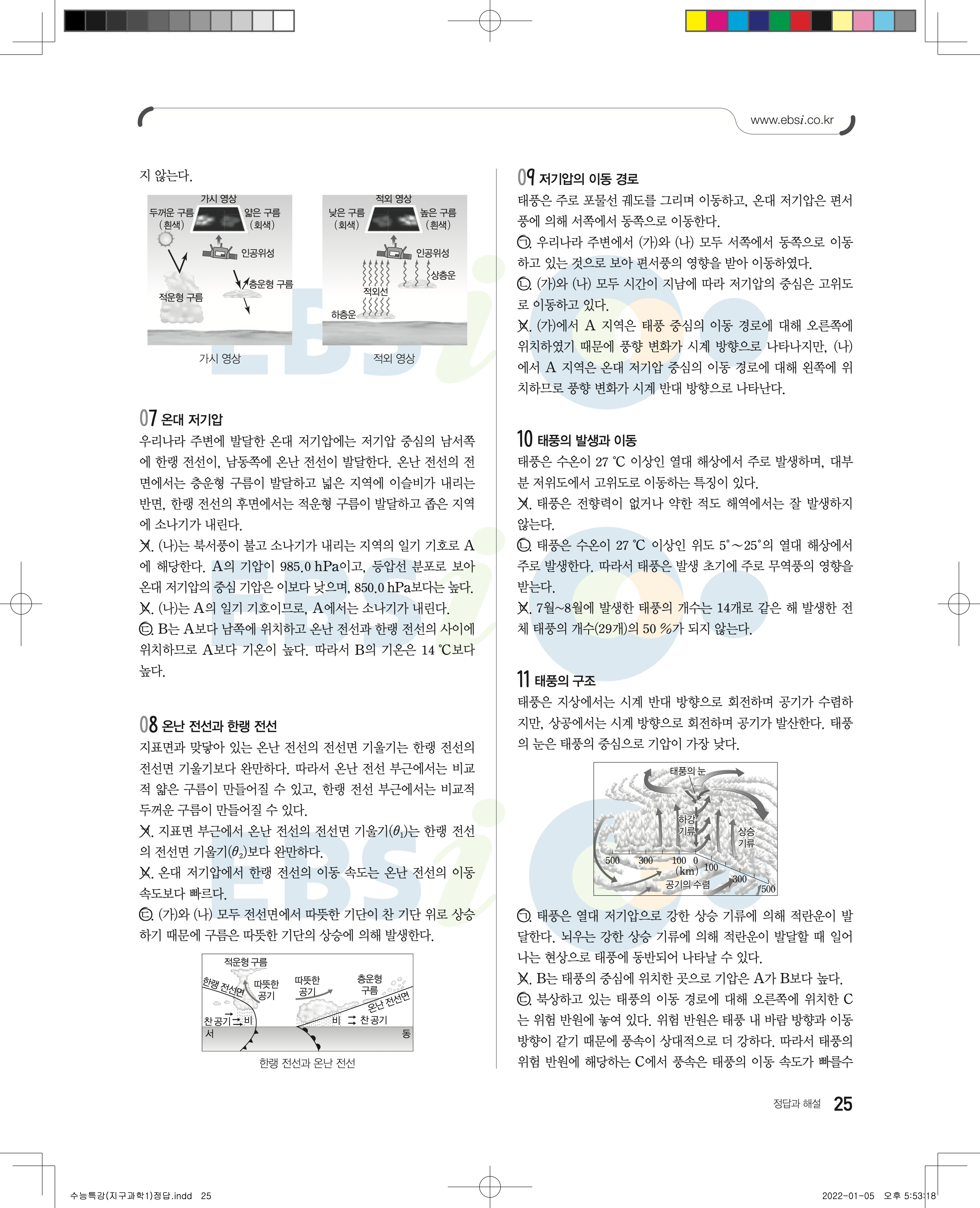 www.ebsi.co.kr

지 않는다.

가시 영상
두꺼운 구름 (흰색)
얇은 구름 (회색)
인공위성
층운형 구름
적운형 구름
가시 영상

적외 영상
낮은 구름 (회색)
높은 구름 (흰색)
인공위성
상층운
적외선
하층운
적외 영상

07 온대 저기압
우리나라 주변에 발달한 온대 저기압에는 저기압 중심의 남서쪽에 한랭 전선이, 남동쪽에 온난 전선이 발달한다. 온난 전선의 전면에서는 층운형 구름이 발달하고 넓은 지역에 이슬비가 내리는 반면, 한랭 전선의 후면에서는 적운형 구름이 발달하고 좁은 지역에 소나기가 내린다.
ㄱ. (나)는 북서풍이 불고 소나기가 내리는 지역의 일기 기호로 A에 해당한다. A의 기압이 985.0 hPa이고, 등압선 분포로 보아 온대 저기압의 중심 기압은 이보다 낮으며, 850.0 hPa보다는 높다.
ㄴ. (나)는 A의 일기 기호이므로, A에서는 소나기가 내린다.
ㄷ. B는 A보다 남쪽에 위치하고 온난 전선과 한랭 전선의 사이에 위치하므로 A보다 기온이 높다. 따라서 B의 기온은 14 ℃보다 높다.

08 온난 전선과 한랭 전선
지표면과 맞닿아 있는 온난 전선의 전선면 기울기는 한랭 전선의 전선면 기울기보다 완만하다. 따라서 온난 전선 부근에서는 비교적 얇은 구름이 만들어질 수 있고, 한랭 전선 부근에서는 비교적 두꺼운 구름이 만들어질 수 있다.
ㄱ. 지표면 부근에서 온난 전선의 전선면 기울기($\theta_1$)는 한랭 전선의 전선면 기울기($\theta_2$)보다 완만하다.
ㄴ. 온대 저기압에서 한랭 전선의 이동 속도는 온난 전선의 이동 속도보다 빠르다.
ㄷ. (가)와 (나) 모두 전선면에서 따뜻한 기단이 찬 기단 위로 상승하기 때문에 구름은 따뜻한 기단의 상승에 의해 발생한다.

적운형 구름
한랭 전선면
따뜻한 공기
따뜻한 공기
층운형 구름
온난 전선면
찬공기 비
비 찬공기
서
동
한랭 전선과 온난 전선

09 저기압의 이동 경로
태풍은 주로 포물선 궤도를 그리며 이동하고, 온대 저기압은 편서풍에 의해 서쪽에서 동쪽으로 이동한다.
ㄱ. 우리나라 주변에서 (가)와 (나) 모두 서쪽에서 동쪽으로 이동하고 있는 것으로 보아 편서풍의 영향을 받아 이동하였다.
ㄴ. (가)와 (나) 모두 시간이 지남에 따라 저기압의 중심은 고위도로 이동하고 있다.
ㄷ. (가)에서 A 지역은 태풍 중심의 이동 경로에 대해 오른쪽에 위치하였기 때문에 풍향 변화가 시계 방향으로 나타나지만, (나)에서 A 지역은 온대 저기압 중심의 이동 경로에 대해 왼쪽에 위치하므로 풍향 변화가 시계 반대 방향으로 나타난다.

10 태풍의 발생과 이동
태풍은 수온이 27 ℃ 이상인 열대 해상에서 주로 발생하며, 대부분 저위도에서 고위도로 이동하는 특징이 있다.
ㄱ. 태풍은 전향력이 없거나 약한 적도 해역에서는 잘 발생하지 않는다.
ㄴ. 태풍은 수온이 27 ℃ 이상인 위도 5°~25°의 열대 해상에서 주로 발생한다. 따라서 태풍은 발생 초기에 주로 무역풍의 영향을 받는다.
ㄷ. 7월~8월에 발생한 태풍의 개수는 14개로 같은 해 발생한 전체 태풍의 개수(29개)의 50 %가 되지 않는다.

11 태풍의 구조
태풍은 지상에서는 시계 반대 방향으로 회전하며 공기가 수렴하지만, 상공에서는 시계 방향으로 회전하며 공기가 발산한다. 태풍의 눈은 태풍의 중심으로 기압이 가장 낮다.

태풍의 눈
하강 기류
상승 기류
500 300 100 0 100 300 500
(km)
공기의 수렴

ㄱ. 태풍은 열대 저기압으로 강한 상승 기류에 의해 적란운이 발달한다. 뇌우는 강한 상승 기류에 의해 적란운이 발달할 때 일어나는 현상으로 태풍에 동반되어 나타날 수 있다.
ㄴ. B는 태풍의 중심에 위치한 곳으로 기압은 A가 B보다 높다.
ㄷ. 북상하고 있는 태풍의 이동 경로에 대해 오른쪽에 위치한 C는 위험 반원에 놓여 있다. 위험 반원은 태풍 내 바람 방향과 이동 방향이 같기 때문에 풍속이 상대적으로 더 강하다. 따라서 태풍의 위험 반원에 해당하는 C에서 풍속은 태풍의 이동 속도가 빠를수

정답과 해설 25

수능특강(지구과학1)정답.indd 25
2022-01-05 오후 5:53:18