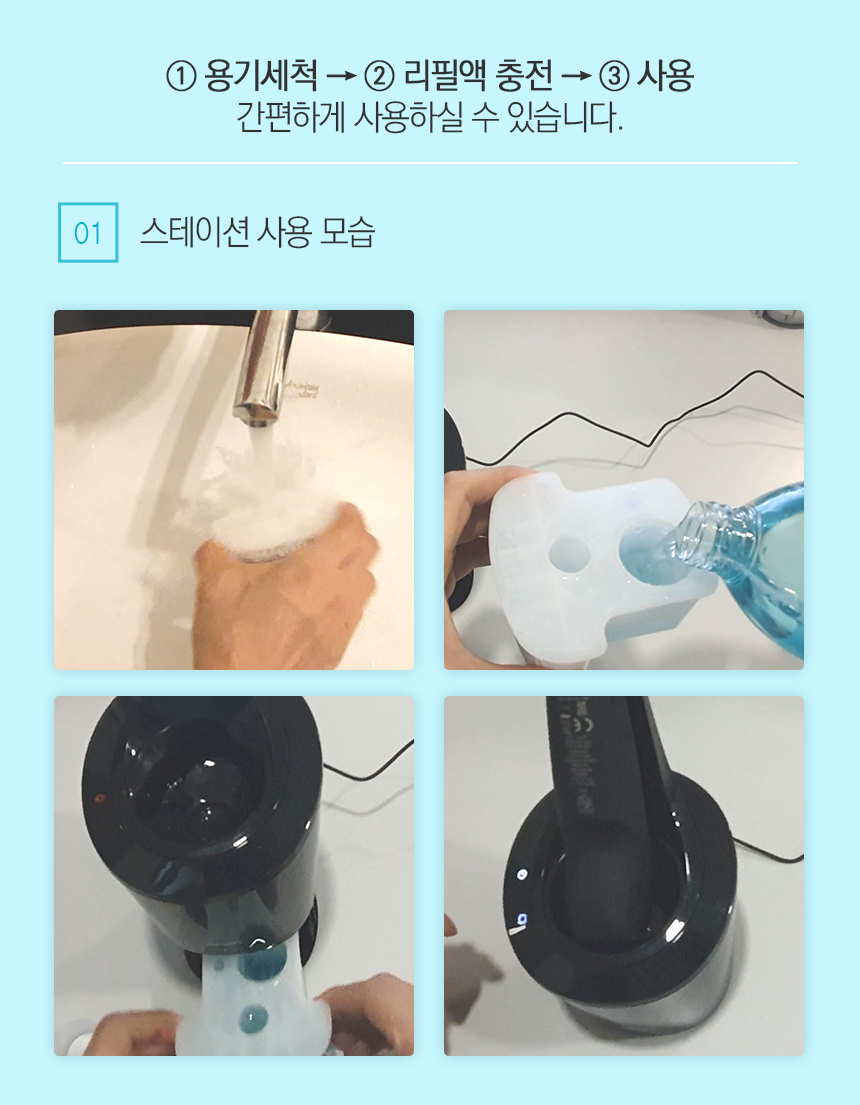 ① 용기세척 → ② 리필액 충전 → ③ 사용
간편하게 사용하실 수 있습니다.

01 스테이션 사용 모습