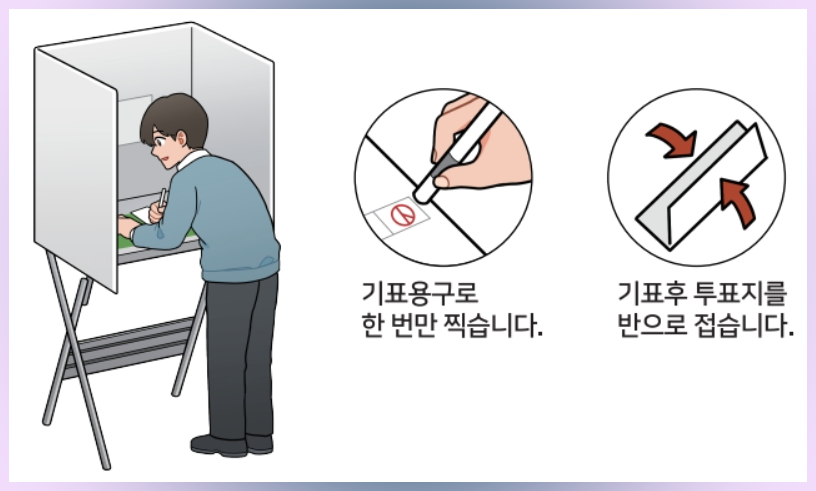 기표용구로
한 번만 찍습니다.

기표후 투표지를
반으로 접습니다.