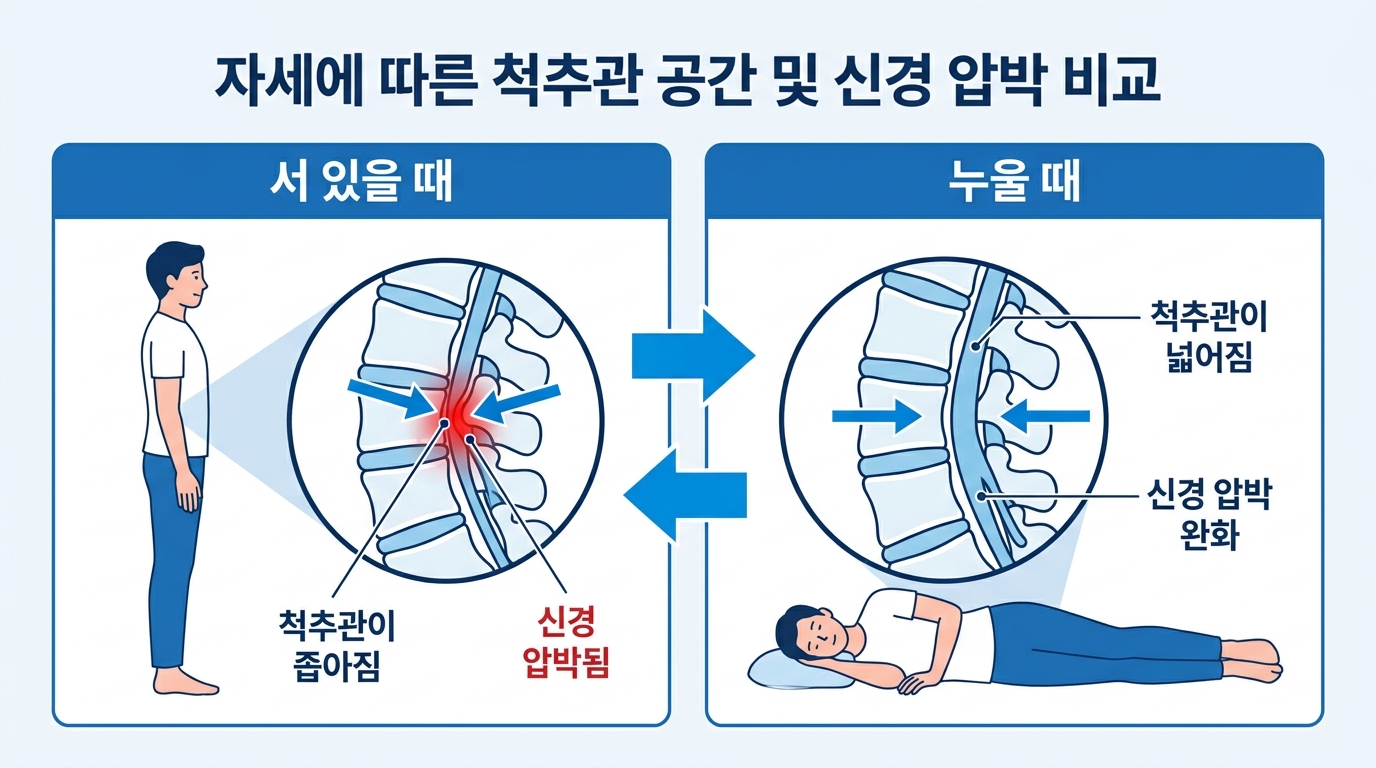 자세에 따른 척추관 공간 및 신경 압박 비교

서 있을 때

척추관이 좁아짐

신경 압박됨

누울 때

척추관이 넓어짐

신경 압박 완화