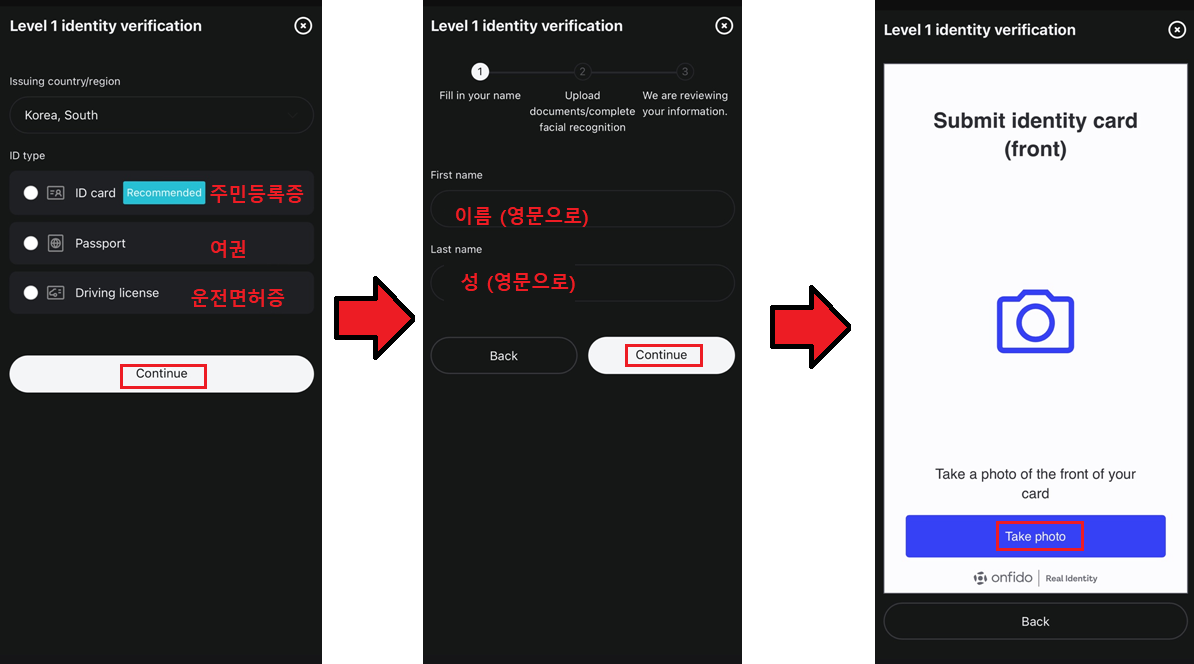 Level 1 identity verification

Issuing country/region

Korea, South

ID type

ID card Recommended 주민등록증

Passport 여권

Driving license 운전면허증

Continue

Level 1 identity verification

1 Fill in your name

2 Upload documents/complete facial recognition

3 We are reviewing your information.

First name

이름 (영문으로)

Last name

성 (영문으로)

Back

Continue

Level 1 identity verification

Submit identity card (front)

Take a photo of the front of your card

Take photo

onfido | Real Identity

Back