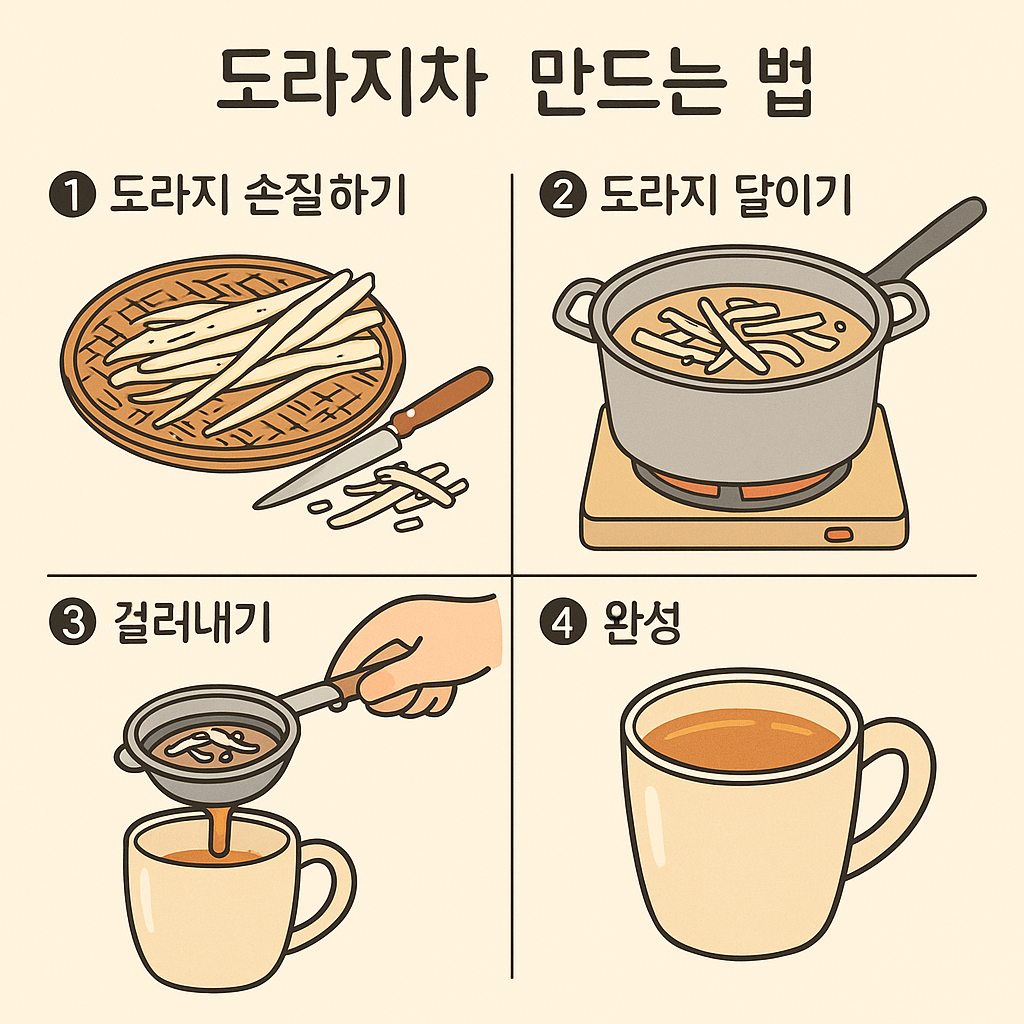 도라지차 만드는 법

❶ 도라지 손질하기

❷ 도라지 달이기

❸ 걸러내기

❹ 완성