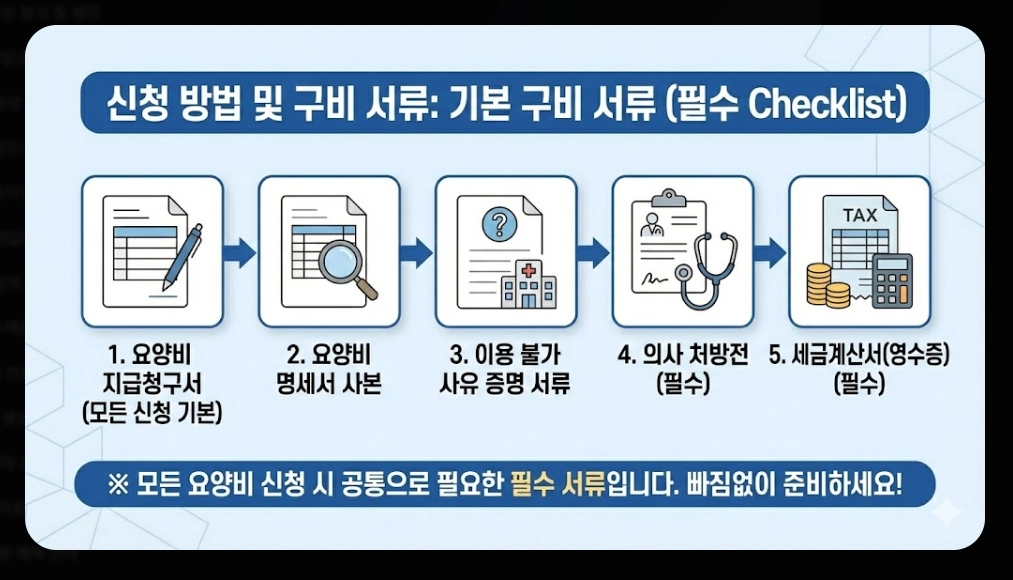 신청 방법 및 구비 서류: 기본 구비 서류 (필수 Checklist)

TAX

1. 요양비 지급청구서 (모든 신청 기본)

2. 요양비 명세서 사본

3. 이용 불가 사유 증명 서류

4. 의사 처방전 (필수)

5. 세금계산서(영수증) (필수)

※ 모든 요양비 신청 시 공통으로 필요한 필수 서류입니다. 빠짐없이 준비하세요!