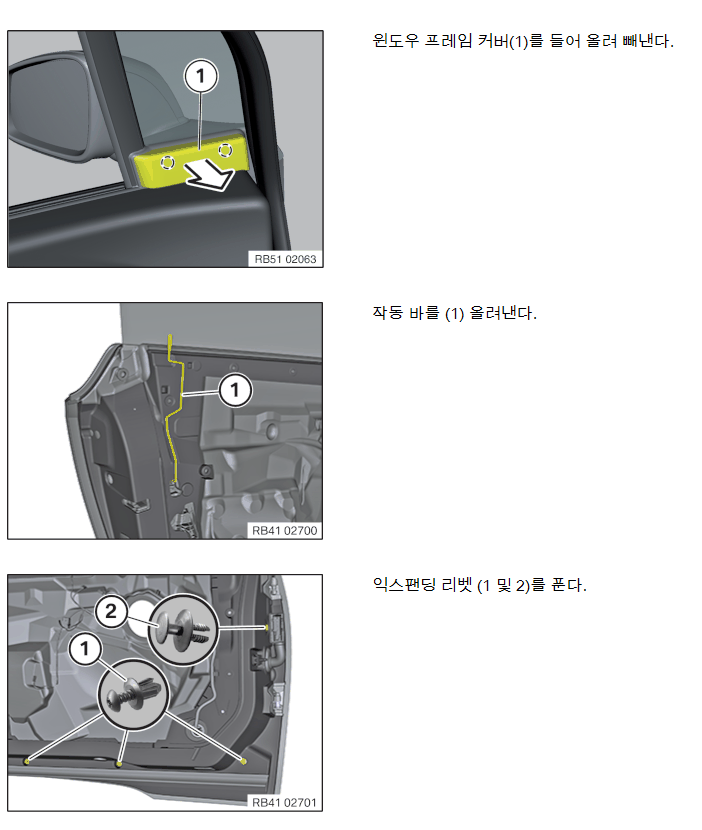 1

RB51 02063

윈도우 프레임 커버(1)를 들어 올려 빼낸다.

1

RB41 02700

작동 바를 (1) 올려낸다.

2

1

RB41 02701

익스팬딩 리벳 (1 및 2)를 푼다.