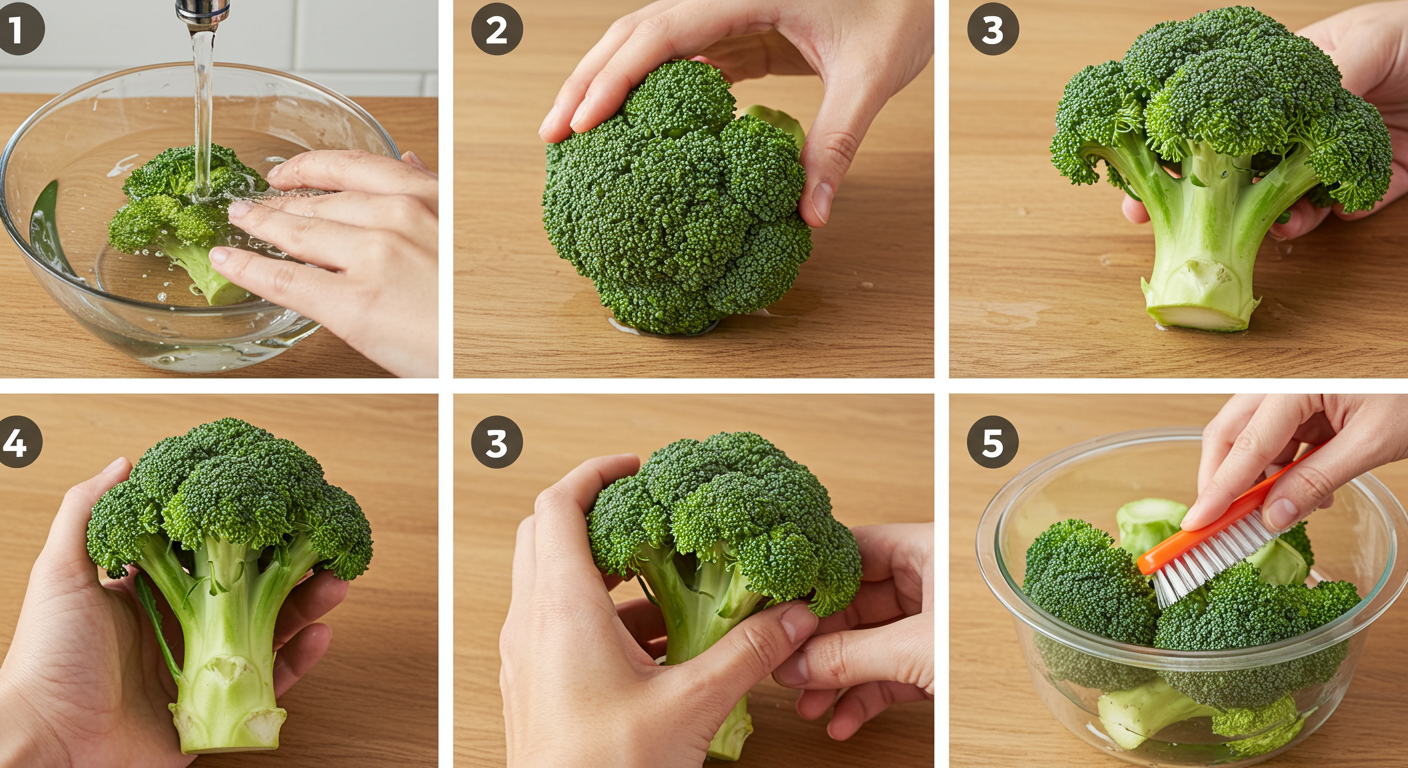 1
2
3
4
3
5