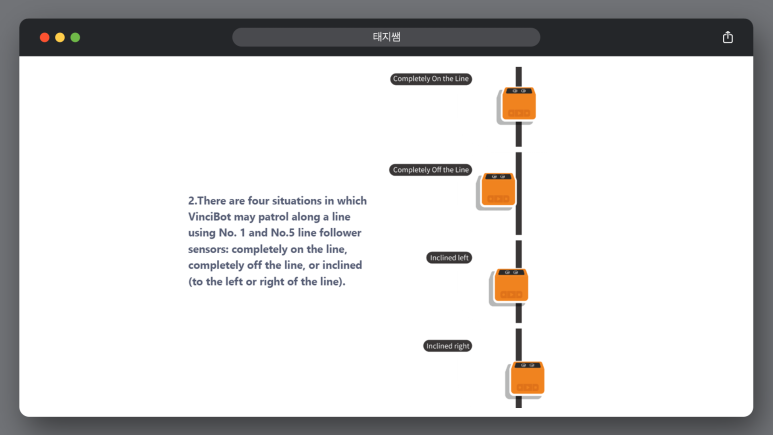 태지쌤

2.There are four situations in which VinciBot may patrol along a line using No. 1 and No.5 line follower sensors: completely on the line, completely off the line, or inclined (to the left or right of the line).

Completely On the Line

Completely Off the Line

Inclined left

Inclined right