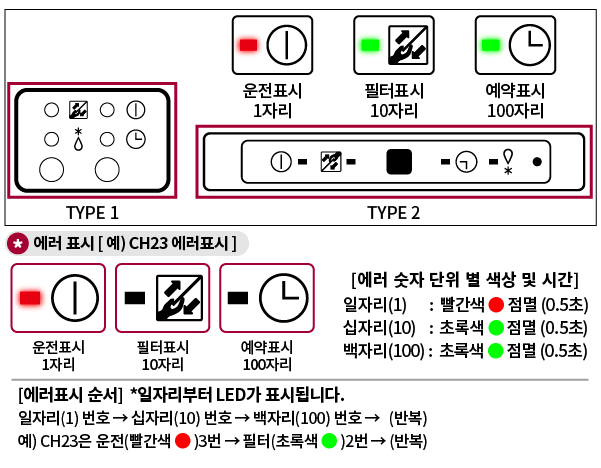 운전표시
1자리

필터표시
10자리

예약표시
100자리

TYPE 1

TYPE 2

에러 표시 [ 예) CH23 에러표시 ]

운전표시
1자리

필터표시
10자리

예약표시
100자리

[에러 숫자 단위 별 색상 및 시간]

일자리(1) : 빨간색 점멸 (0.5초)
십자리(10) : 초록색 점멸 (0.5초)
백자리(100) : 초록색 점멸 (0.5초)

[에러표시 순서] *일자리부터 LED가 표시됩니다.
일자리(1) 번호 → 십자리(10) 번호 → 백자리(100) 번호 → (반복)
예) CH23은 운전(빨간색 )3번 → 필터(초록색 )2번 → (반복)