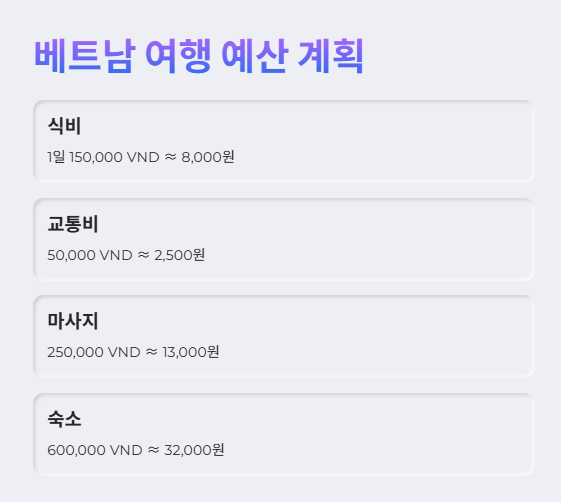 베트남 여행 예산 계획

식비

1일 150,000 VND ≈ 8,000원

교통비

50,000 VND ≈ 2,500원

마사지

250,000 VND ≈ 13,000원

숙소

600,000 VND ≈ 32,000원