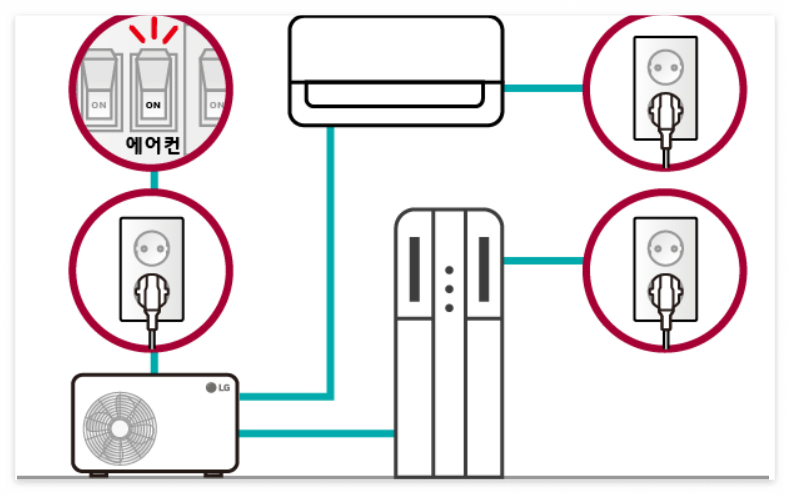 ON
ON
ON
에어컨
LG