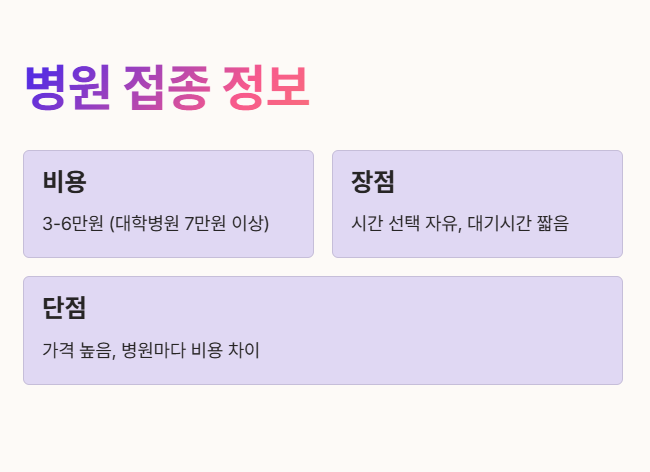 병원 접종 정보

비용

3-6만원 (대학병원 7만원 이상)

장점

시간 선택 자유, 대기시간 짧음

단점

가격 높음, 병원마다 비용 차이