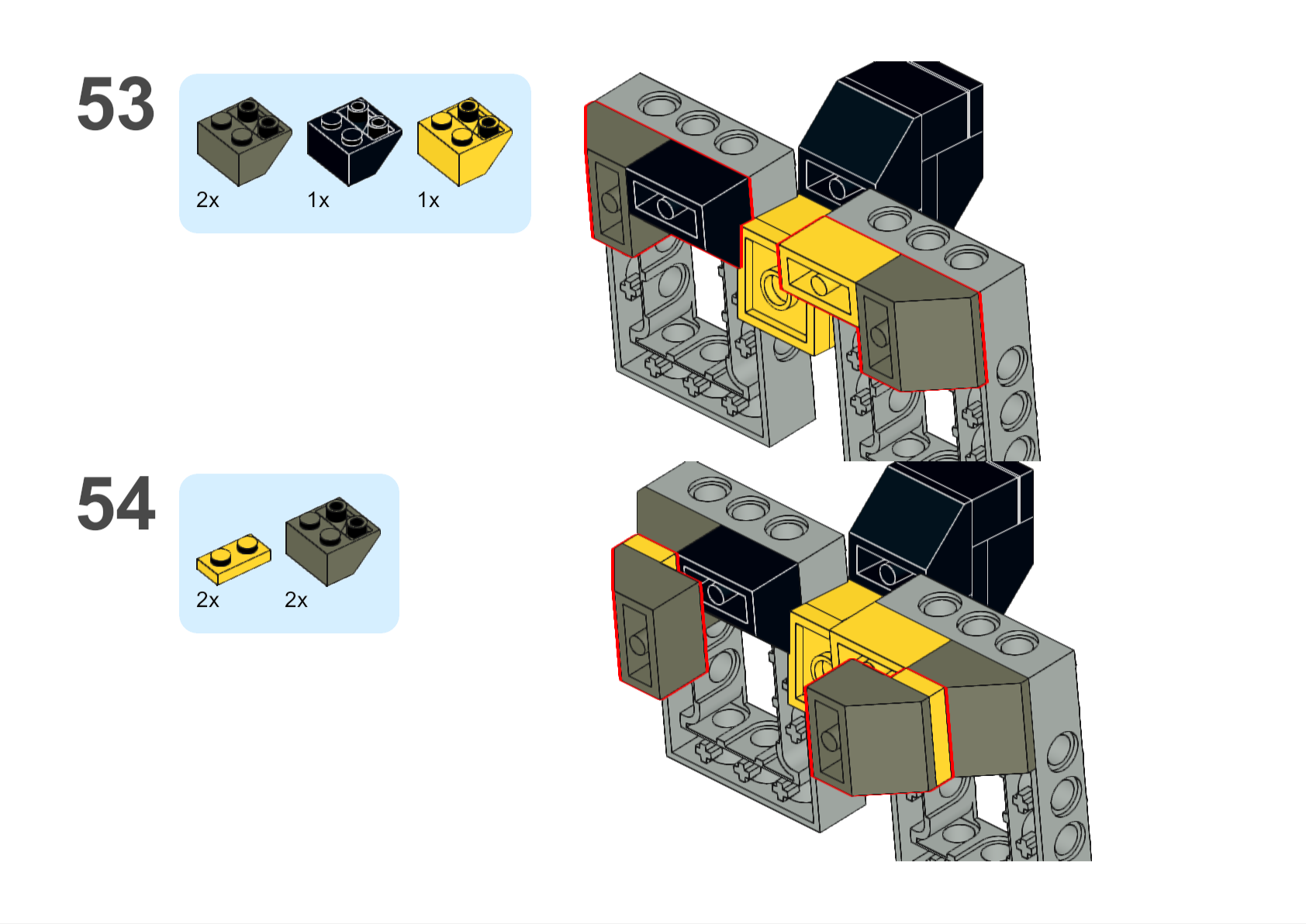 53

2x 1x 1x

54

2x 2x