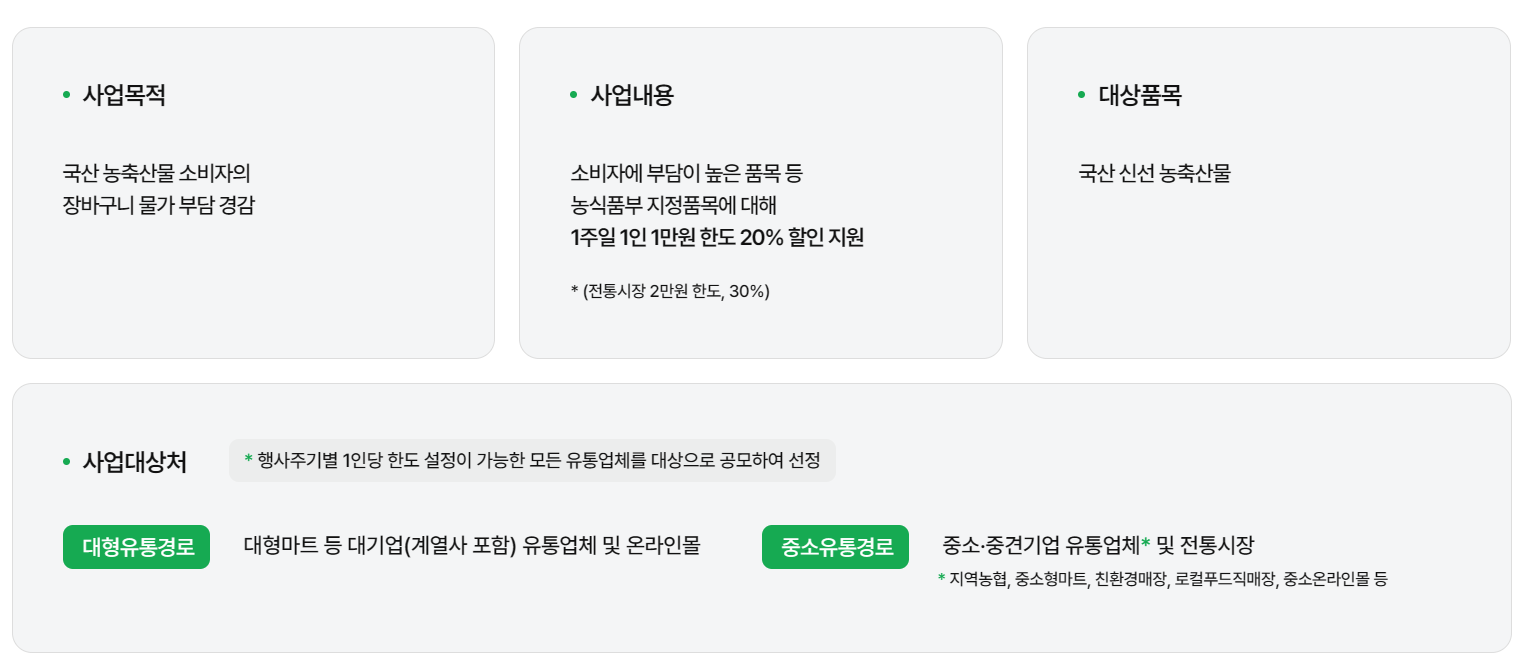 • 사업목적

국산 농축산물 소비자의
장바구니 물가 부담 경감

• 사업내용

소비자에 부담이 높은 품목 등
농식품부 지정품목에 대해
1주일 1인 1만원 한도 20% 할인 지원

* (전통시장 2만원 한도, 30%)

• 대상품목

국산 신선 농축산물

• 사업대상처

* 행사주기별 1인당 한도 설정이 가능한 모든 유통업체를 대상으로 공모하여 선정

대형유통경로

대형마트 등 대기업(계열사 포함) 유통업체 및 온라인몰

중소유통경로

중소·중견기업 유통업체* 및 전통시장

* 지역농협, 중소형마트, 친환경매장, 로컬푸드직매장, 중소온라인몰 등