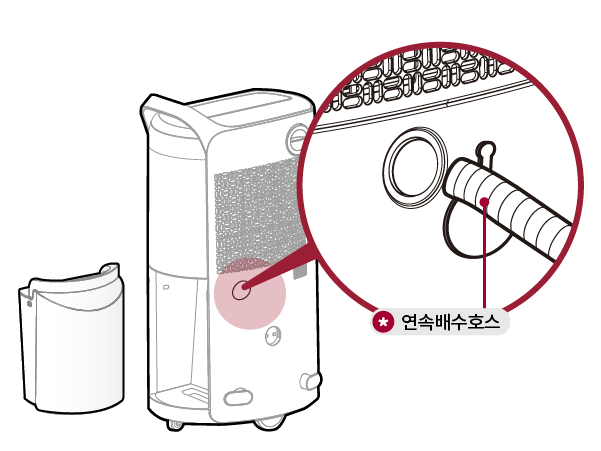 연속배수호스