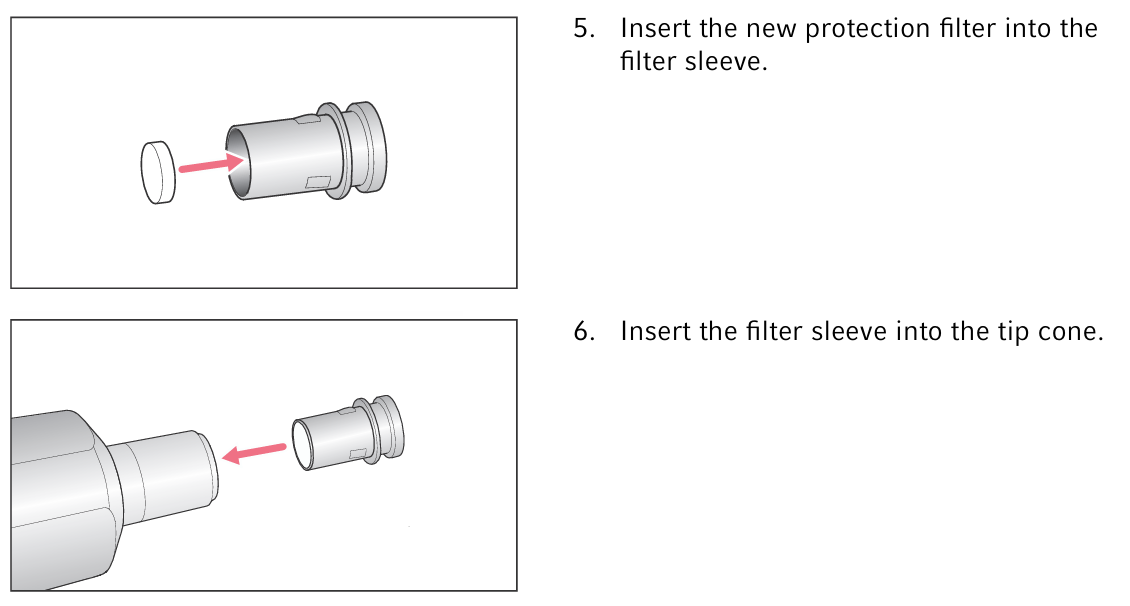 5. Insert the new protection filter into the filter sleeve.

6. Insert the filter sleeve into the tip cone.