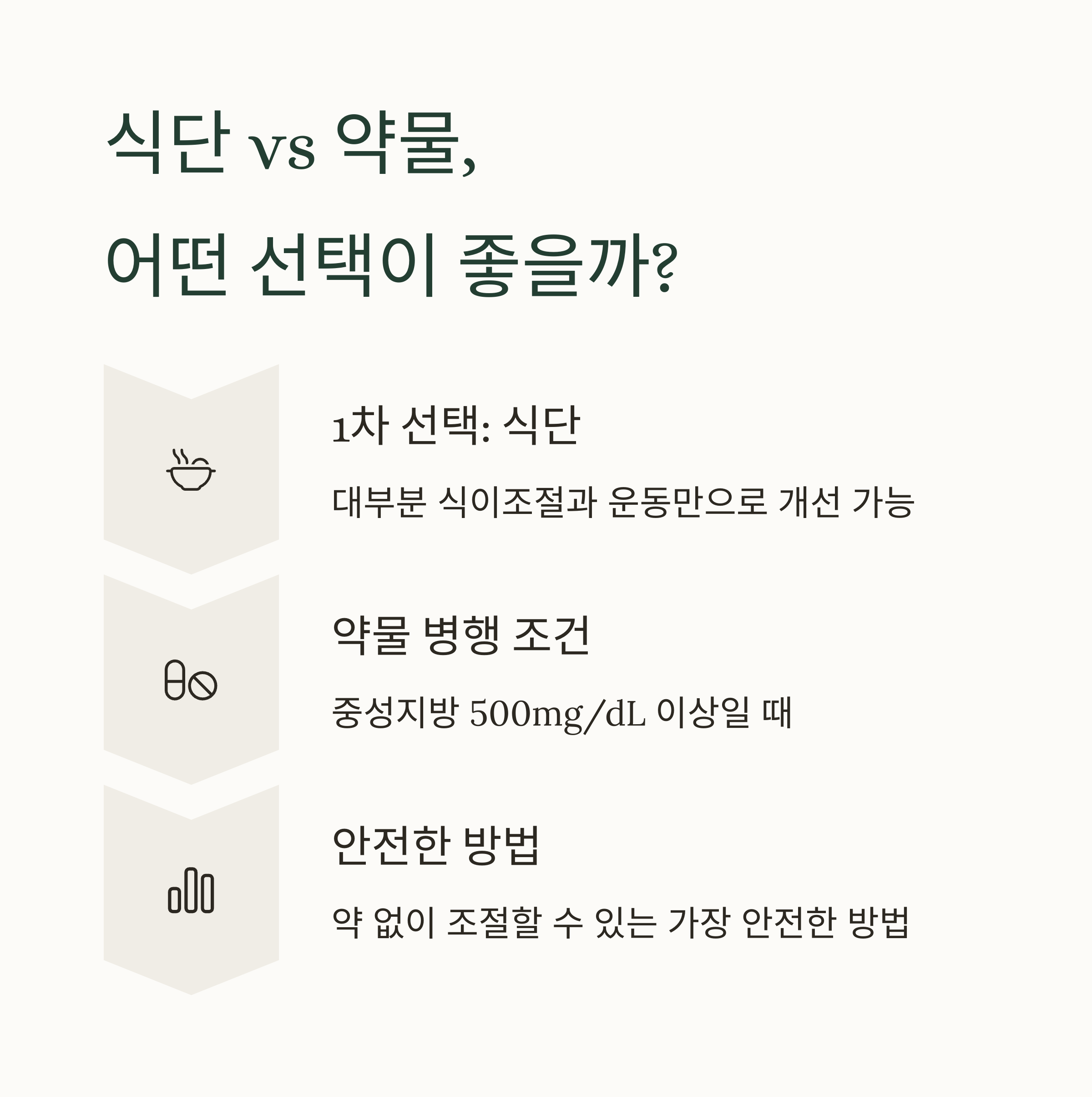 식단 vs 약물,

어떤 선택이 좋을까?

1차 선택: 식단

대부분 식이조절과 운동만으로 개선 가능

약물 병행 조건

중성지방 500mg/dL 이상일 때

안전한 방법

약 없이 조절할 수 있는 가장 안전한 방법