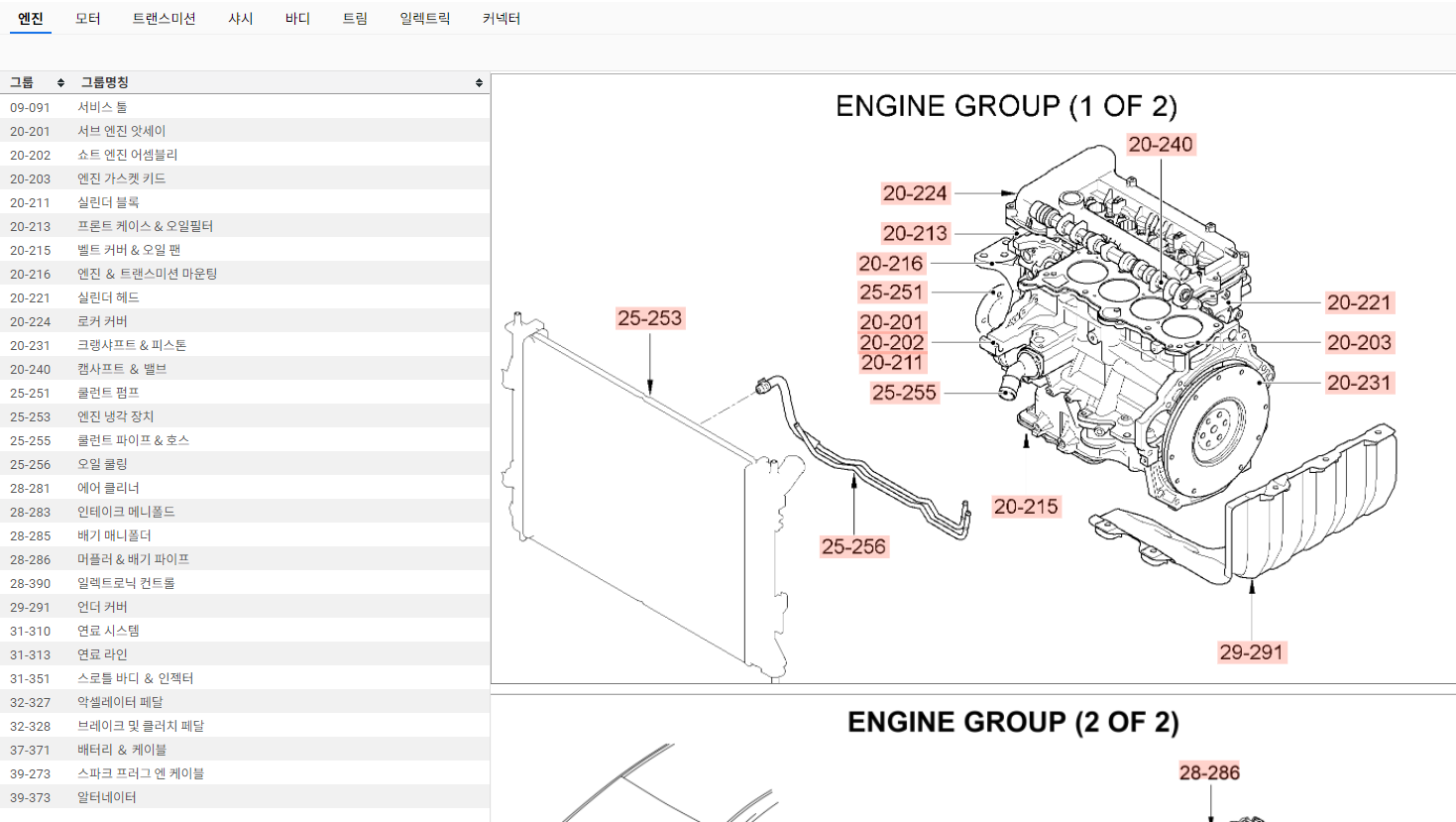 엔진 모터 트랜스미션 샤시 바디 트림 일렉트릭 커넥터

| 그룹 | 그룹명칭 |
|---|---|
| 09-091 | 서비스 툴 |
| 20-201 | 서브 엔진 앗세이 |
| 20-202 | 쇼트 엔진 어셈블리 |
| 20-203 | 엔진 가스켓 키드 |
| 20-211 | 실린더 블록 |
| 20-213 | 프론트 케이스 & 오일필터 |
| 20-215 | 벨트 커버 & 오일 팬 |
| 20-216 | 엔진 & 트랜스미션 마운팅 |
| 20-221 | 실린더 헤드 |
| 20-224 | 로커 커버 |
| 20-231 | 크랭샤프트 & 피스톤 |
| 20-240 | 캠샤프트 & 밸브 |
| 25-251 | 쿨런트 펌프 |
| 25-253 | 엔진 냉각 장치 |
| 25-255 | 쿨런트 파이프 & 호스 |
| 25-256 | 오일 쿨링 |
| 28-281 | 에어 클리너 |
| 28-283 | 인테이크 메니폴드 |
| 28-285 | 배기 매니폴더 |
| 28-286 | 머플러 & 배기 파이프 |
| 28-390 | 일렉트로닉 컨트롤 |
| 29-291 | 언더 커버 |
| 31-310 | 연료 시스템 |
| 31-313 | 연료 라인 |
| 31-351 | 스로틀 바디 & 인젝터 |
| 32-327 | 악셀레이터 페달 |
| 32-328 | 브레이크 및 클러치 페달 |
| 37-371 | 배터리 & 케이블 |
| 39-273 | 스파크 프러그 엔 케이블 |
| 39-373 | 알터네이터 |

ENGINE GROUP (1 OF 2)

20-240
20-224
20-213
20-216
25-251
20-201
20-202
20-211
25-255
25-253
20-221
20-203
20-231
20-215
25-256
29-291

ENGINE GROUP (2 OF 2)

28-286