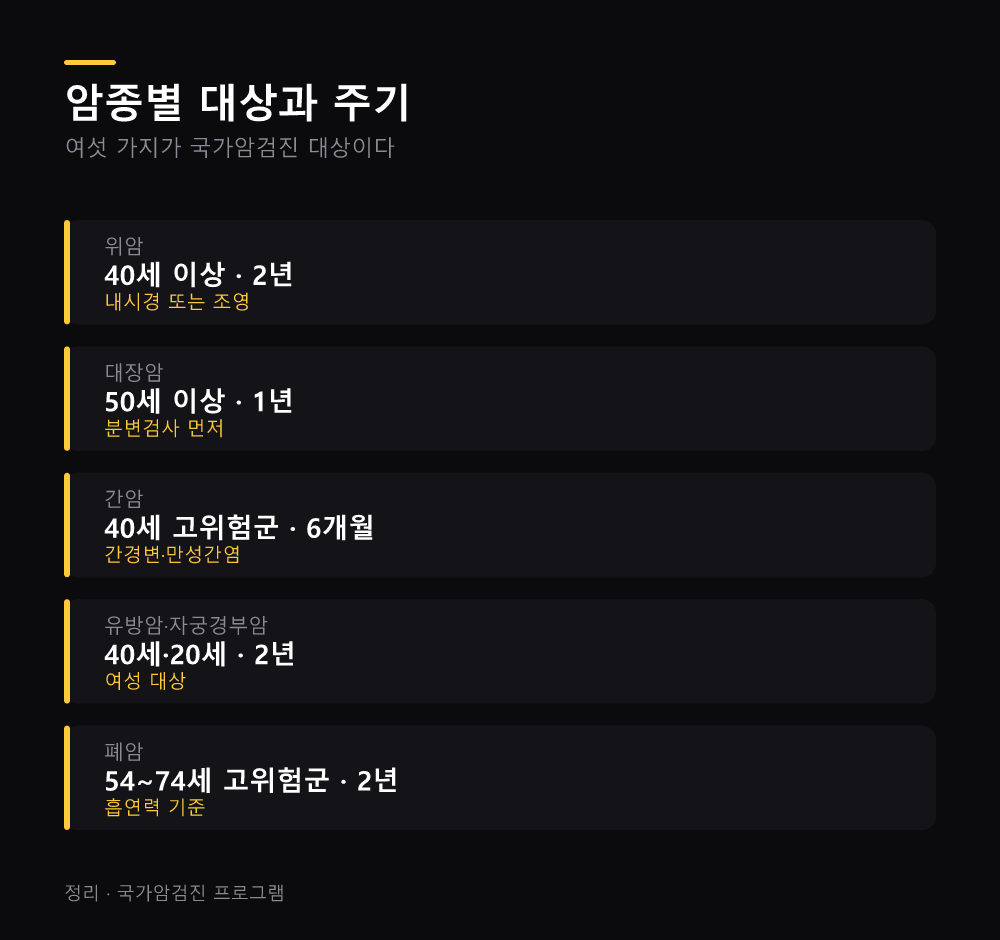 암종별 대상과 주기
여섯 가지가 국가암검진 대상이다

위암
40세 이상 · 2년
내시경 또는 조영

대장암
50세 이상 · 1년
분변검사 먼저

간암
40세 고위험군 · 6개월
간경변·만성간염

유방암·자궁경부암
40세·20세 · 2년
여성 대상

폐암
54~74세 고위험군 · 2년
흡연력 기준

정리 · 국가암검진 프로그램