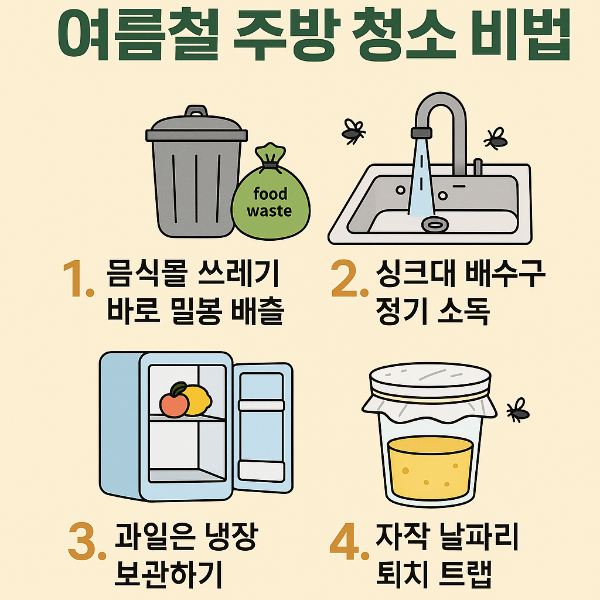 여름철 주방 청소 비법

food waste

1. 음식몰 쓰레기 바로 밀봉 배출

2. 싱크대 배수구 정기 소독

3. 과일은 냉장 보관하기

4. 자작 날파리 퇴치 트랩