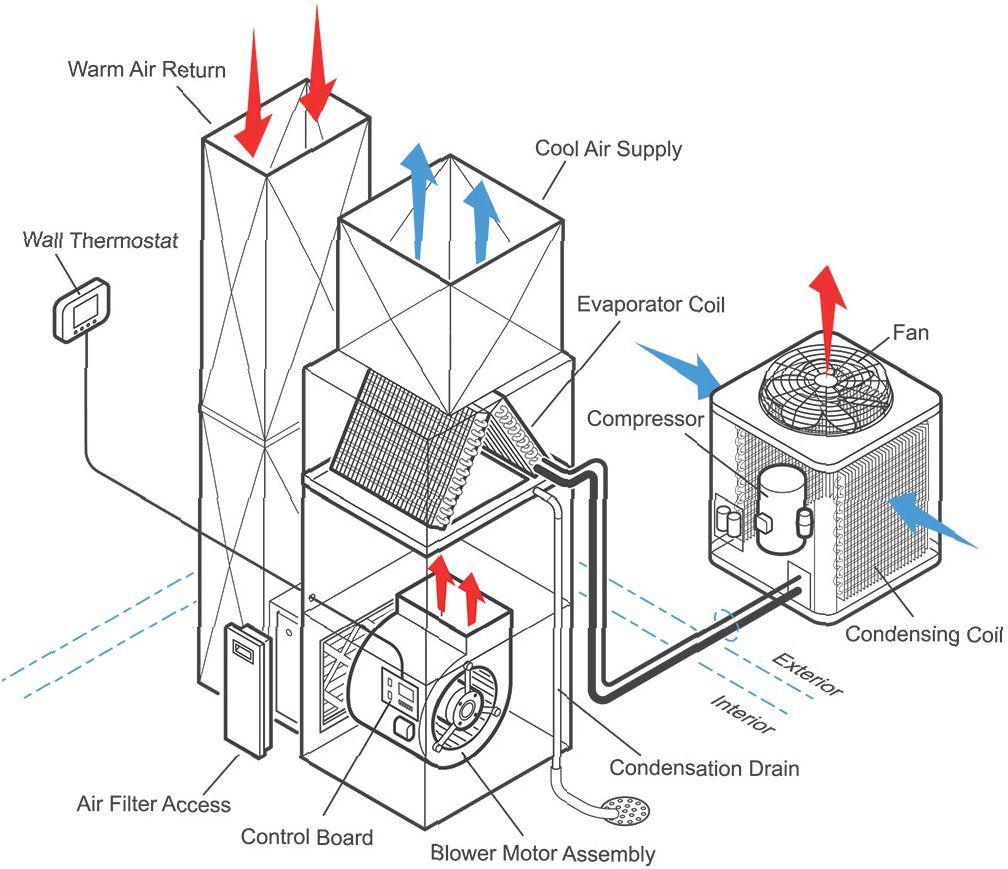 Warm Air Return

Cool Air Supply

Wall Thermostat

Evaporator Coil

Fan

Compressor

Condensing Coil

Exterior

Interior

Condensation Drain

Air Filter Access

Control Board

Blower Motor Assembly