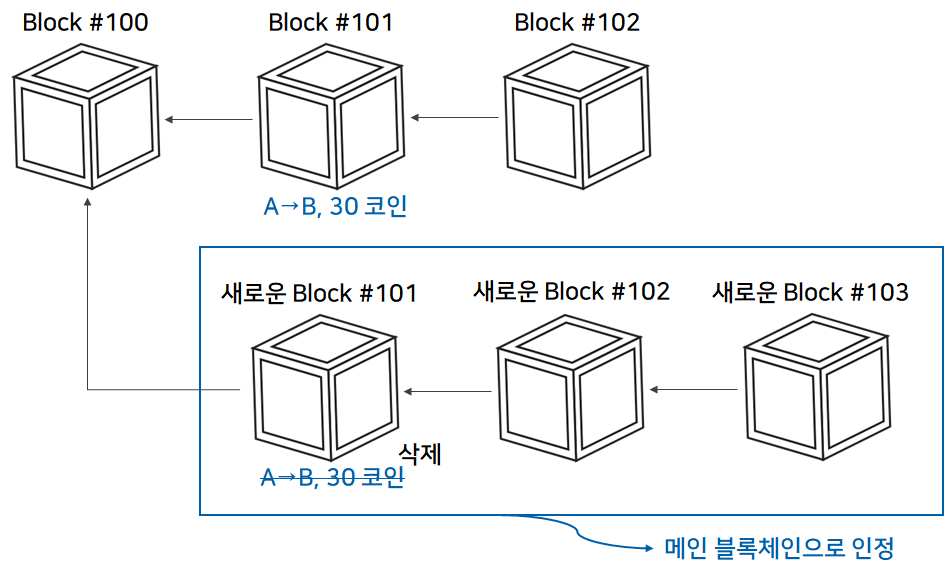 Block #100

Block #101

Block #102

A→B, 30 코인

새로운 Block #101

새로운 Block #102

새로운 Block #103

삭제

A→B, 30 코인

메인 블록체인으로 인정