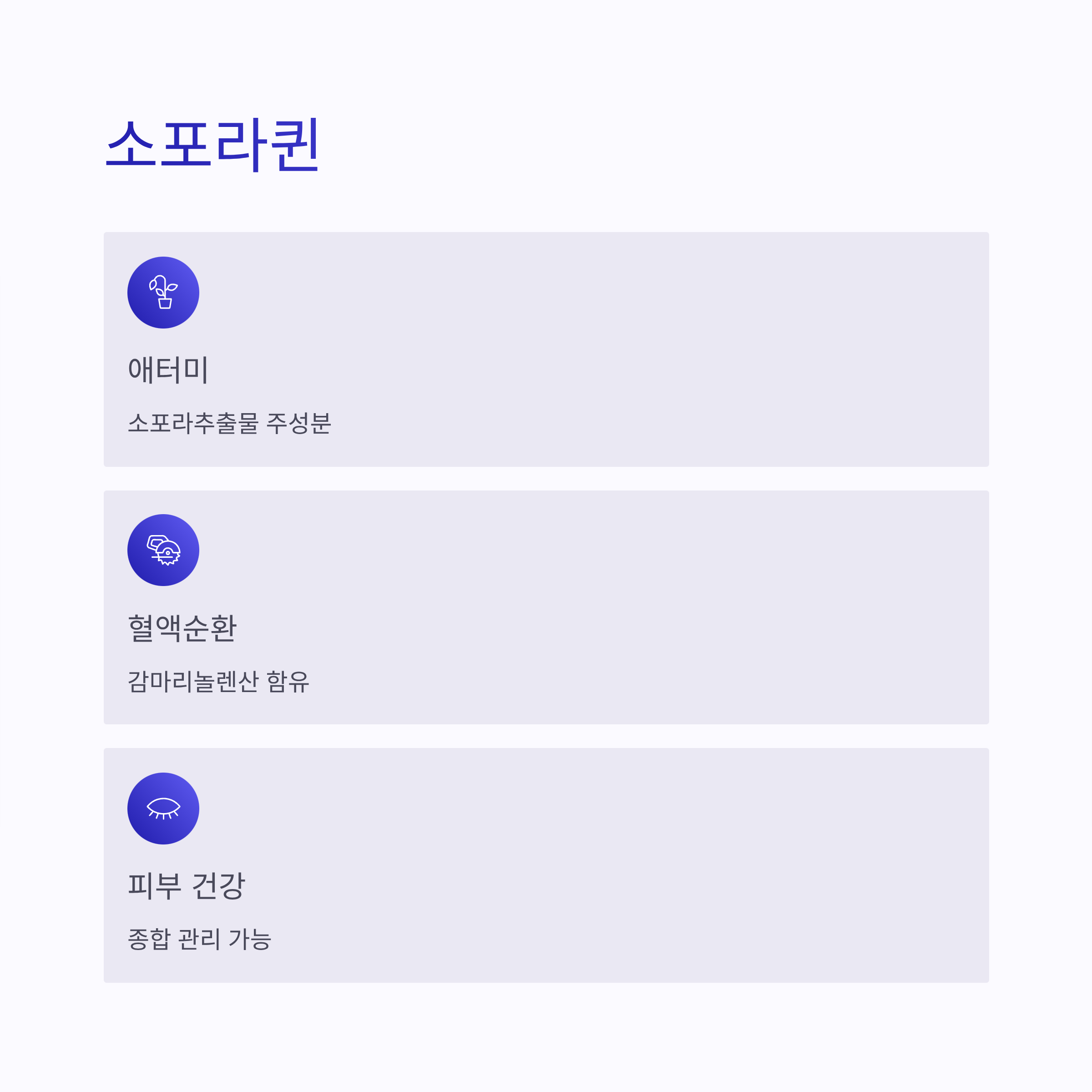 소포라퀸

애터미

소포라추출물 주성분

혈액순환

감마리놀렌산 함유

피부 건강

종합 관리 가능