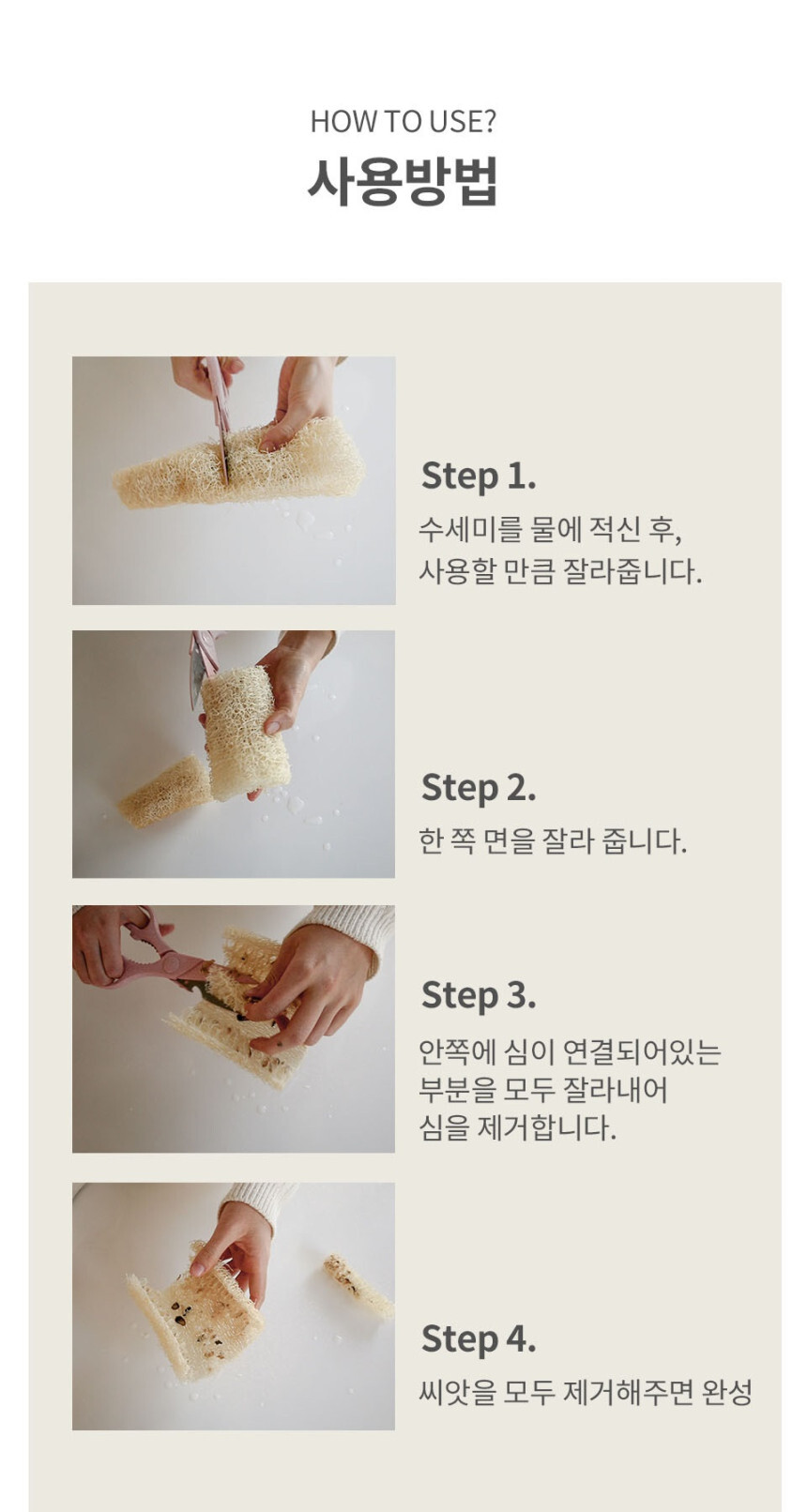 HOW TO USE?
사용방법

Step 1.
수세미를 물에 적신 후,
사용할 만큼 잘라줍니다.

Step 2.
한 쪽 면을 잘라 줍니다.

Step 3.
안쪽에 심이 연결되어있는
부분을 모두 잘라내어
심을 제거합니다.

Step 4.
씨앗을 모두 제거해주면 완성