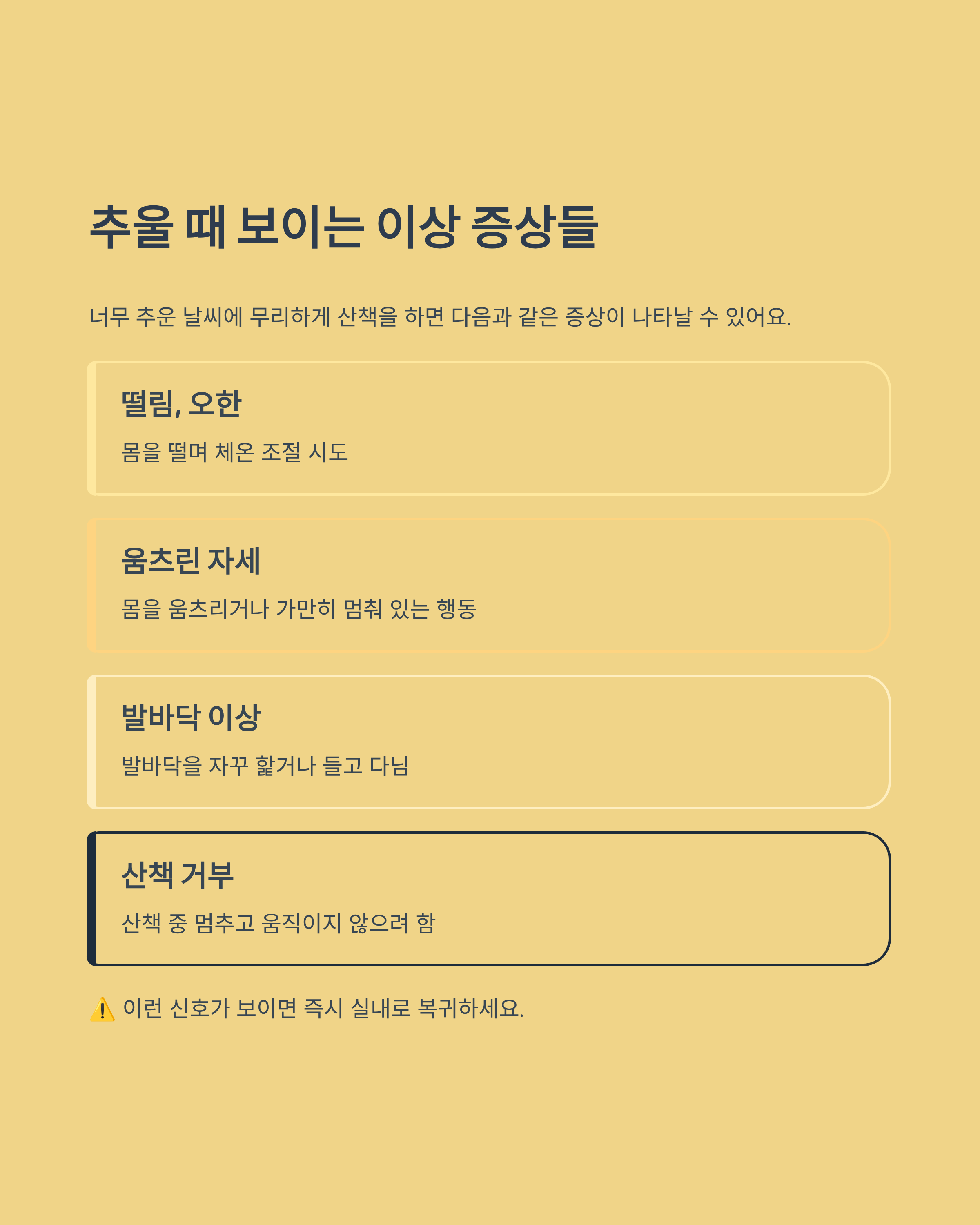 추울 때 보이는 이상 증상들

너무 추운 날씨에 무리하게 산책을 하면 다음과 같은 증상이 나타날 수 있어요.

떨림, 오한

몸을 떨며 체온 조절 시도

움츠린 자세

몸을 움츠리거나 가만히 멈춰 있는 행동

발바닥 이상

발바닥을 자꾸 핥거나 들고 다님

산책 거부

산책 중 멈추고 움직이지 않으려 함

⚠️ 이런 신호가 보이면 즉시 실내로 복귀하세요.