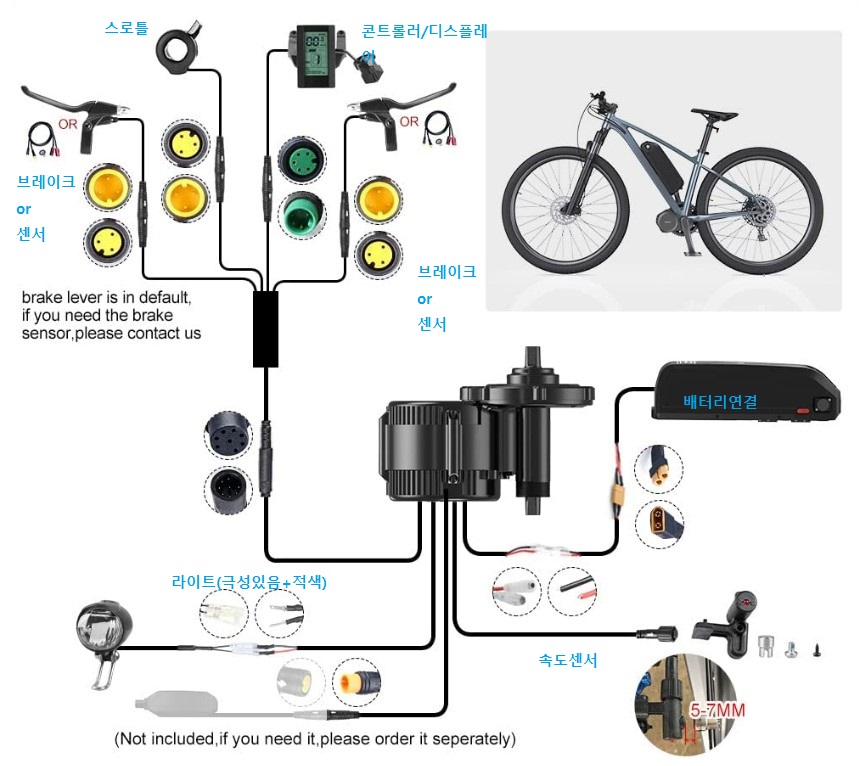 스로틀

콘트롤러/디스플레이

OR

OR

브레이크
or
센서

브레이크
or
센서

brake lever is in default, if you need the brake sensor,please contact us

배터리연결

라이트(극성있음+적색)

속도센서

5-7MM

(Not included,if you need it,please order it seperately)