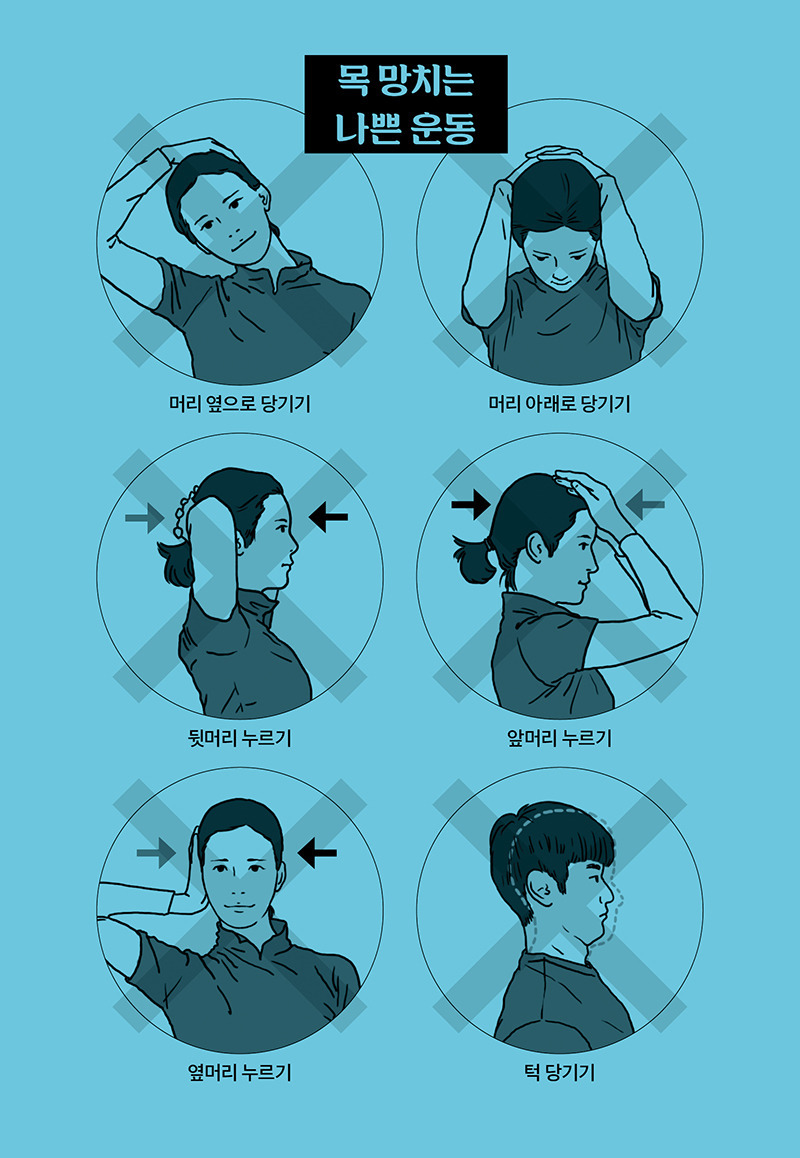 목 망치는
나쁜 운동

머리 옆으로 당기기

머리 아래로 당기기

뒷머리 누르기

앞머리 누르기

옆머리 누르기

턱 당기기