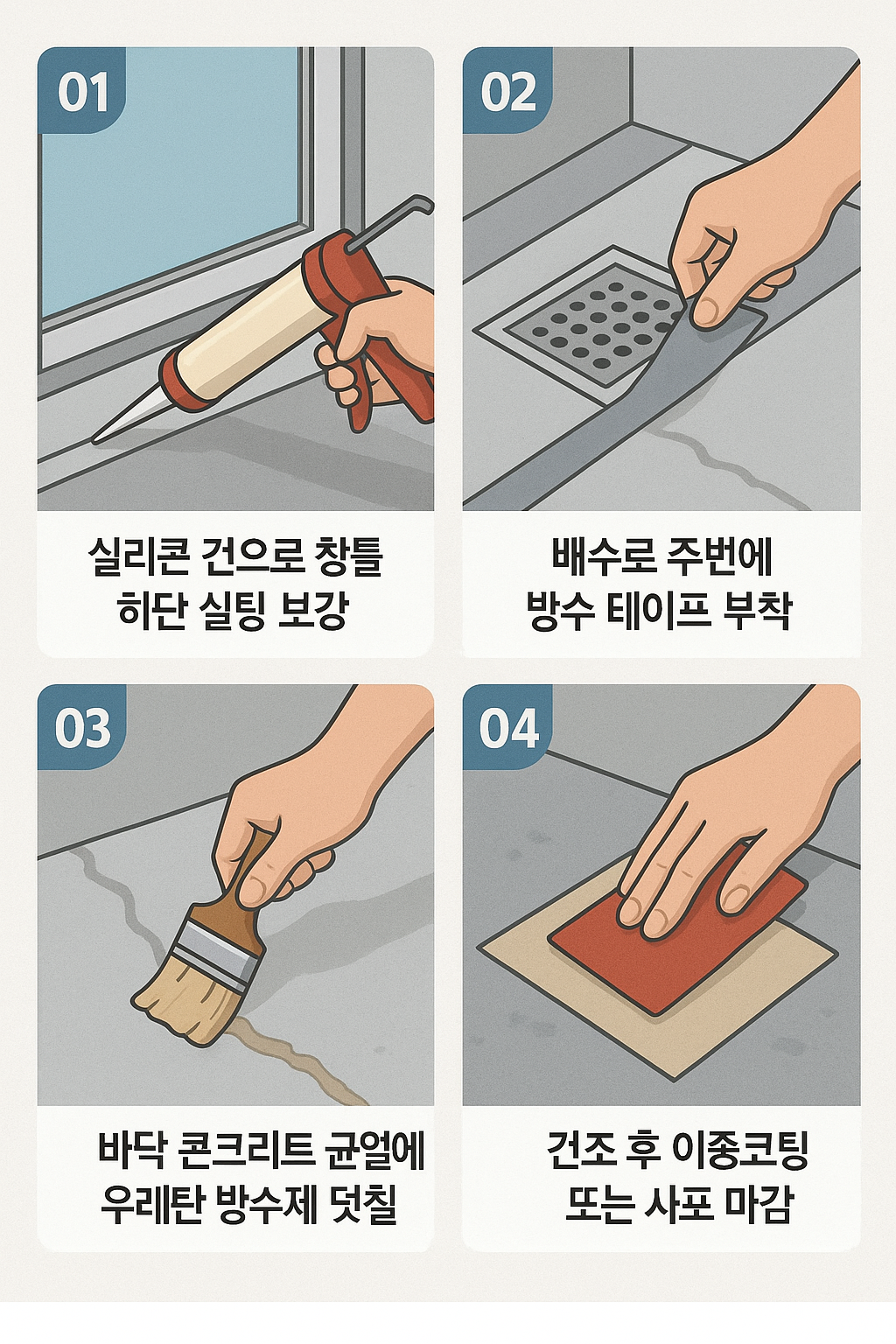 01

실리콘 건으로 창틀
히단 실팅 보강

02

배수로 주번에
방수 테이프 부착

03

바닥 콘크리트 균얼에
우레탄 방수제 덧칠

04

건조 후 이종코팅
또는 사포 마감