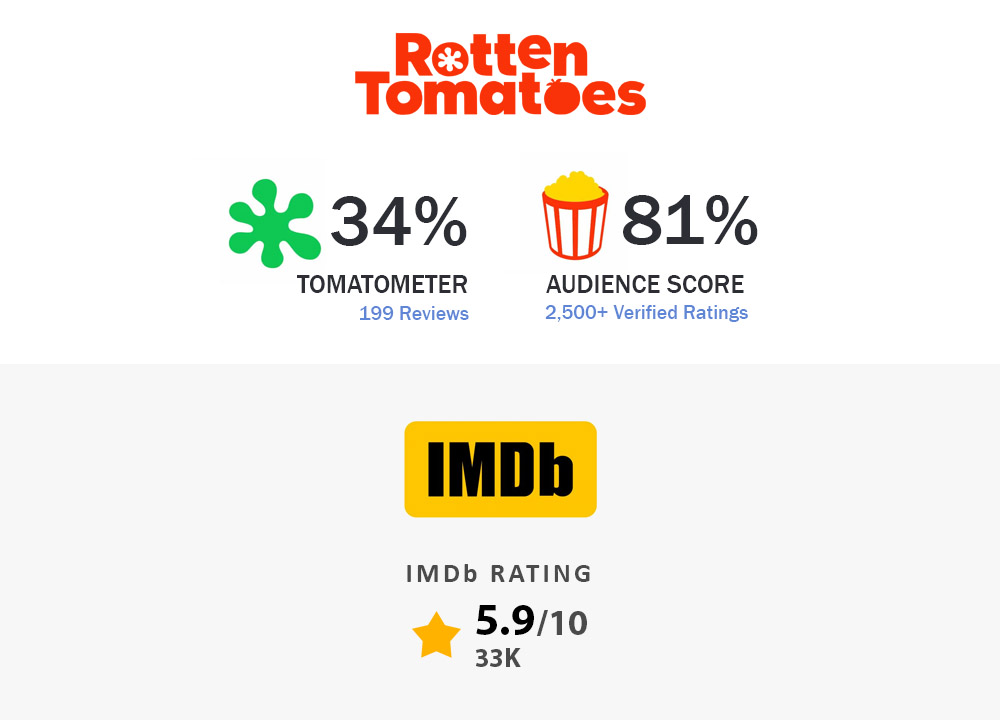 Rotten Tomatoes

34%
TOMATOMETER
199 Reviews

81%
AUDIENCE SCORE
2,500+ Verified Ratings

IMDb

IMDb RATING
5.9/10
33K